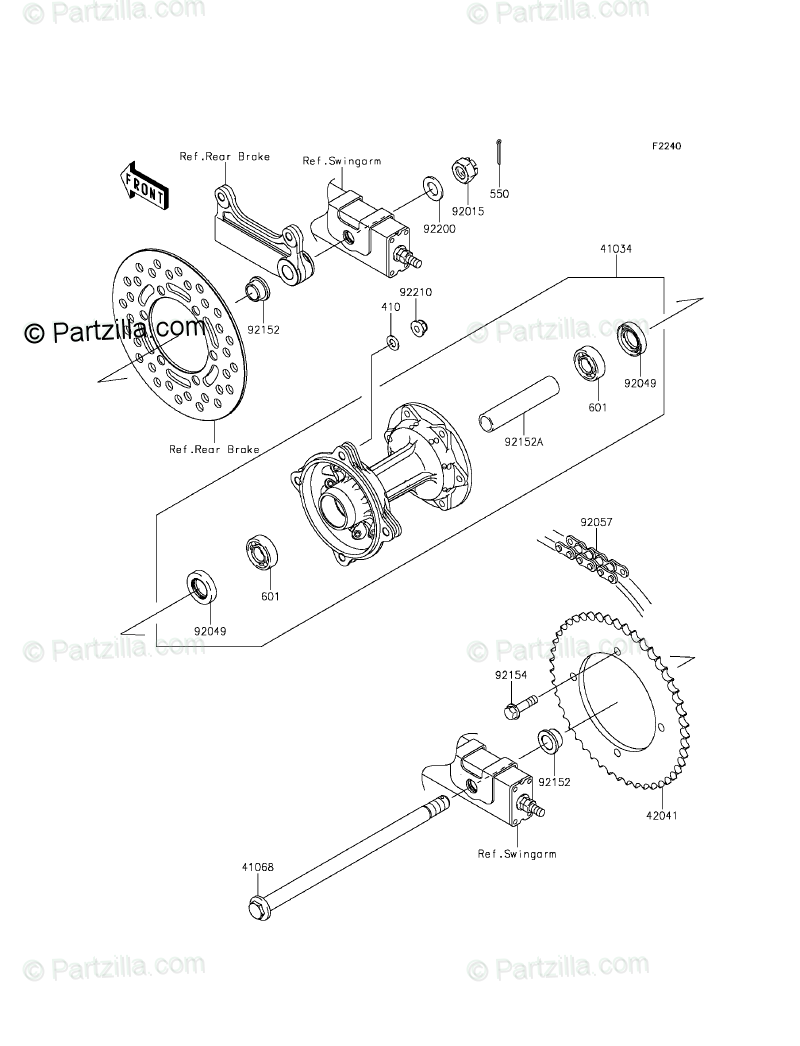 © Partzilla.com © Partzilla.com

F2240

FRONT

Ref.Rear Brake

Ref.Swingarm

550

92015

92200

41034

92210

410

92152

© Partzilla.com

© Partzilla.com

92049

601

92152A

Ref.Rear Brake

92057

601

92049

© Partzilla.com © Partzilla.com

92154

92152

42041

Ref.Swingarm

41068

© Partzilla.com © Partzilla.com