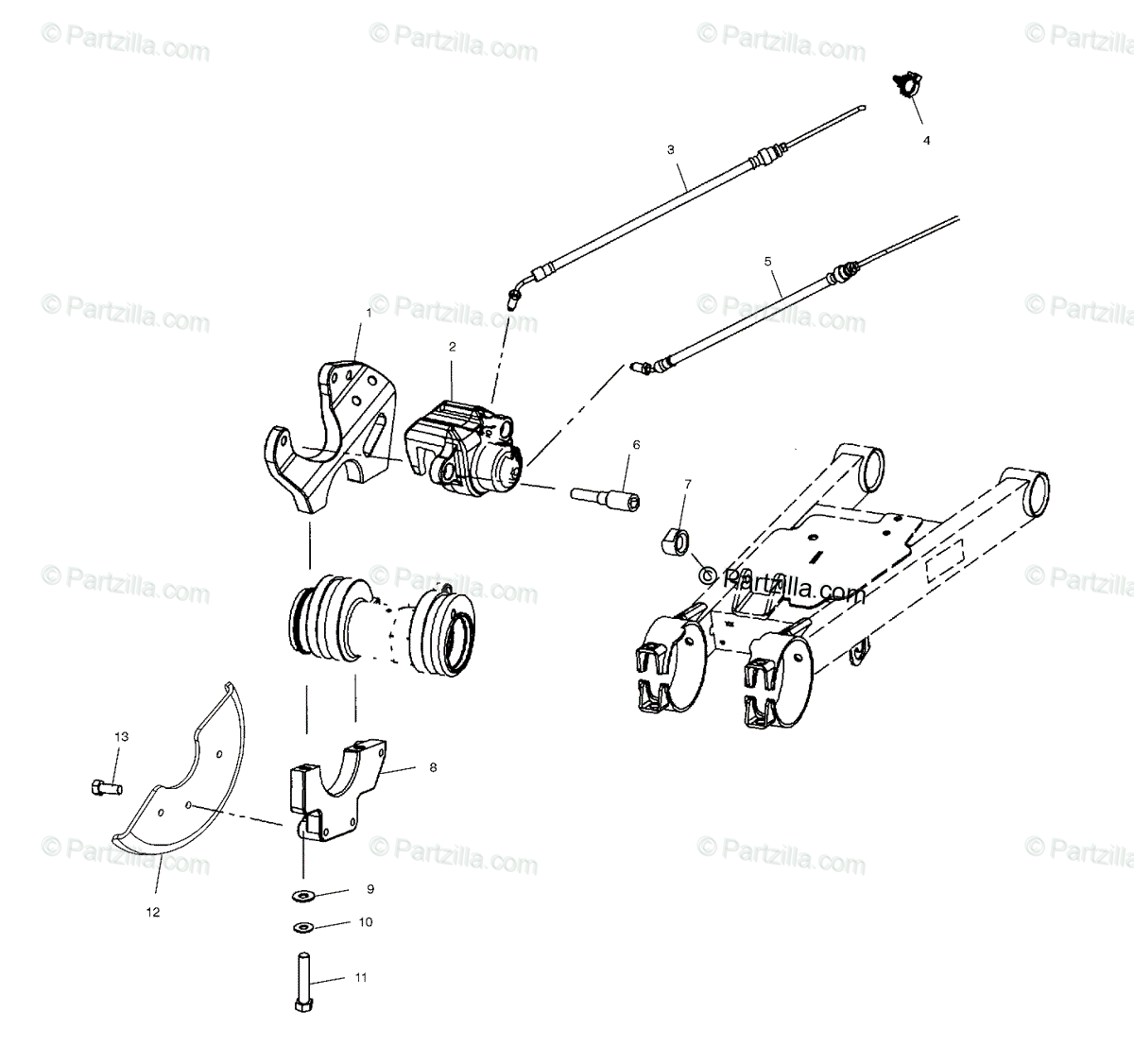 © Partzilla.com © Partzilla.com © Partzilla.com © Partzilla.com

4

3

5

© Partzilla.com © Partzilla.com © Partzilla.com © Partzilla.com

1

2

6

7

© Partzilla.com © Partzilla.com © Partzilla.com © Partzilla.com

13

8

© Partzilla.com © Partzilla.com © Partzilla.com © Partzilla.com

12

9

10

11