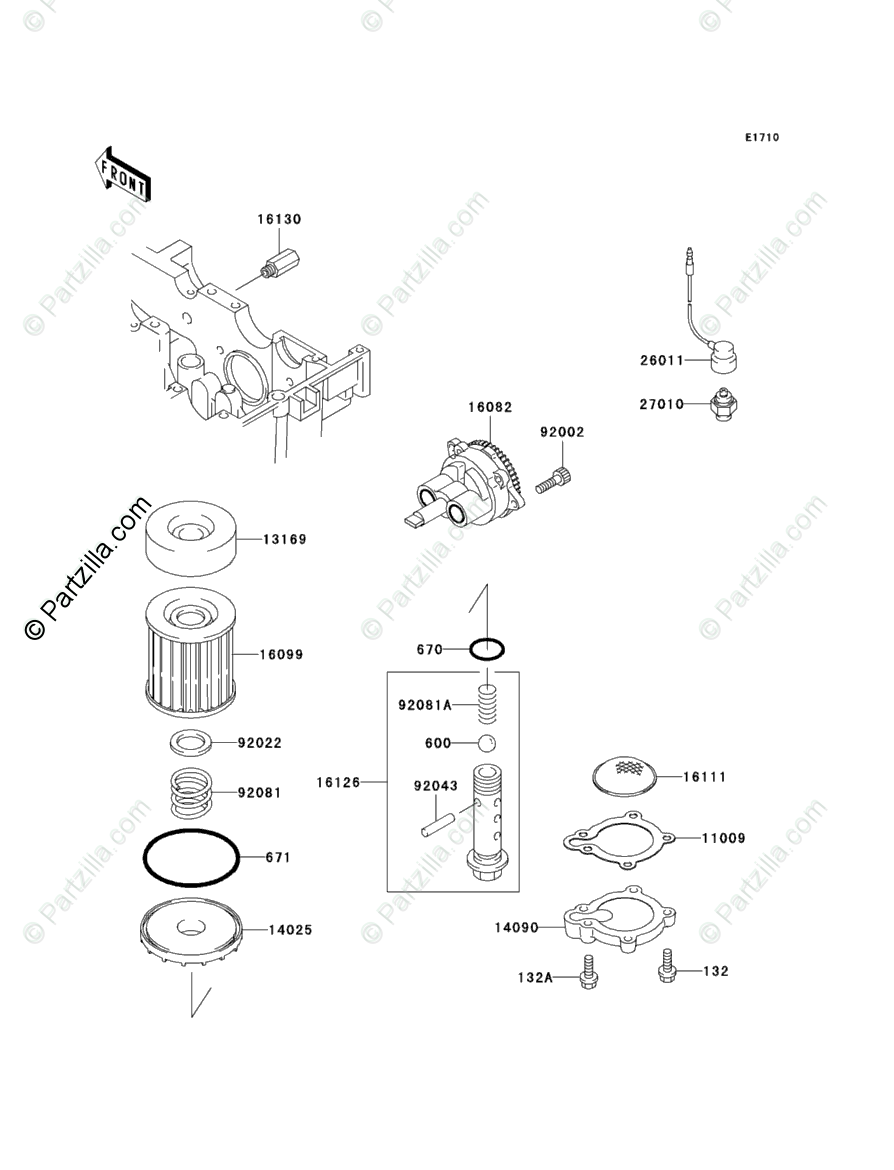 E1710

FRONT

16130

26011

27010

16082

92002

© Partzilla.com

13169

16099

92022

92081

671

14025

670

92081A

600

16126

92043

16111

11009

14090

132A

132