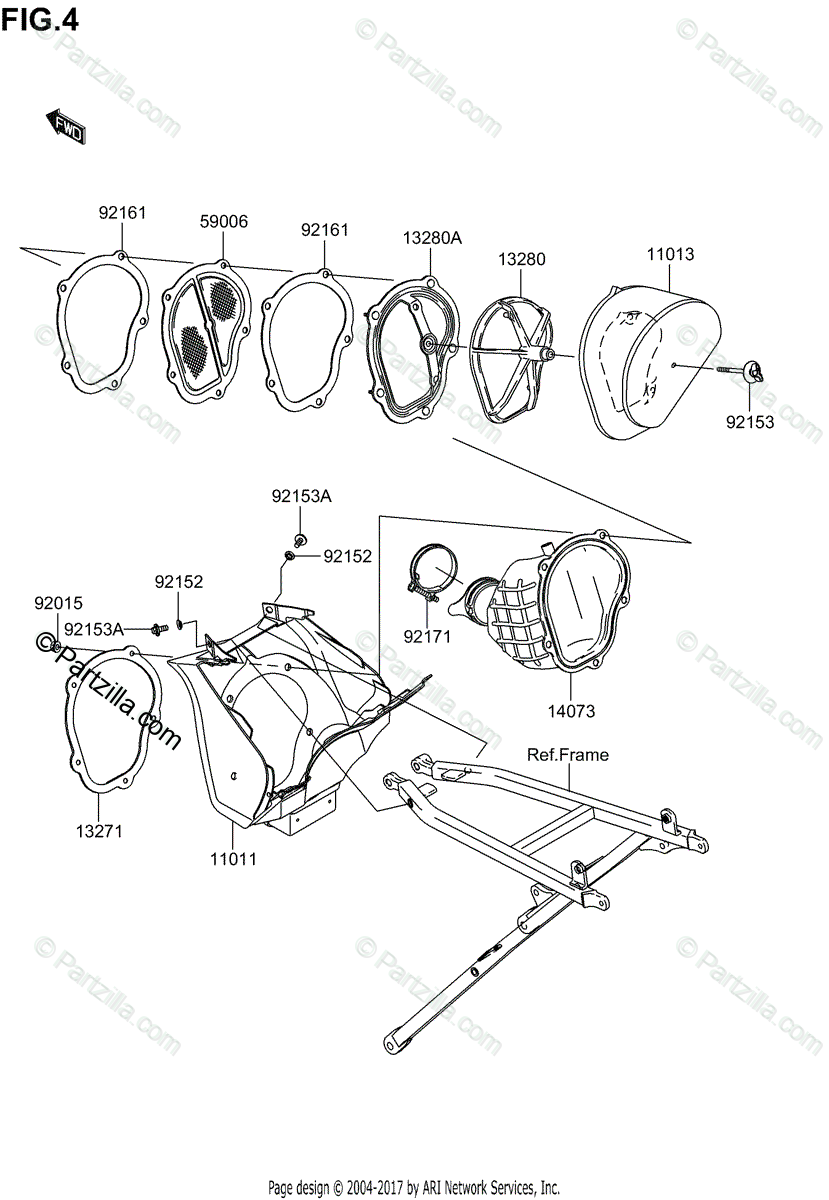 FIG.4

FWD

92161
59006
92161
13280A
13280
11013
92153

92153A
92152
92152
92015
92153A
92171
14073
Ref.Frame
13271
11011

© Partzilla.com

Page design © 2004-2017 by ARI Network Services, Inc.