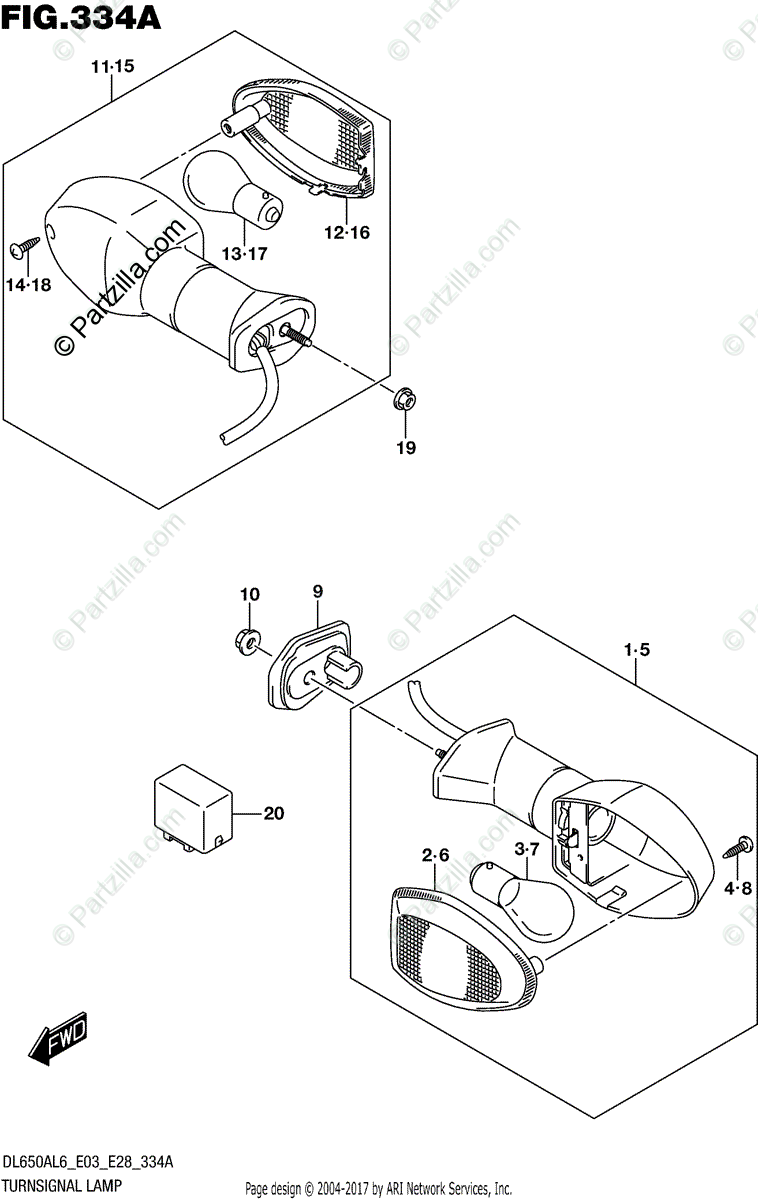 FIG.334A

11·15

12·16

13·17

14·18

19

© Partzilla.com

10

9

1·5

20

2·6

3·7

4·8

FWD

DL650AL6_E03_E28_334A
TURNSIGNAL LAMP

Page design © 2004-2017 by ARI Network Services, Inc.