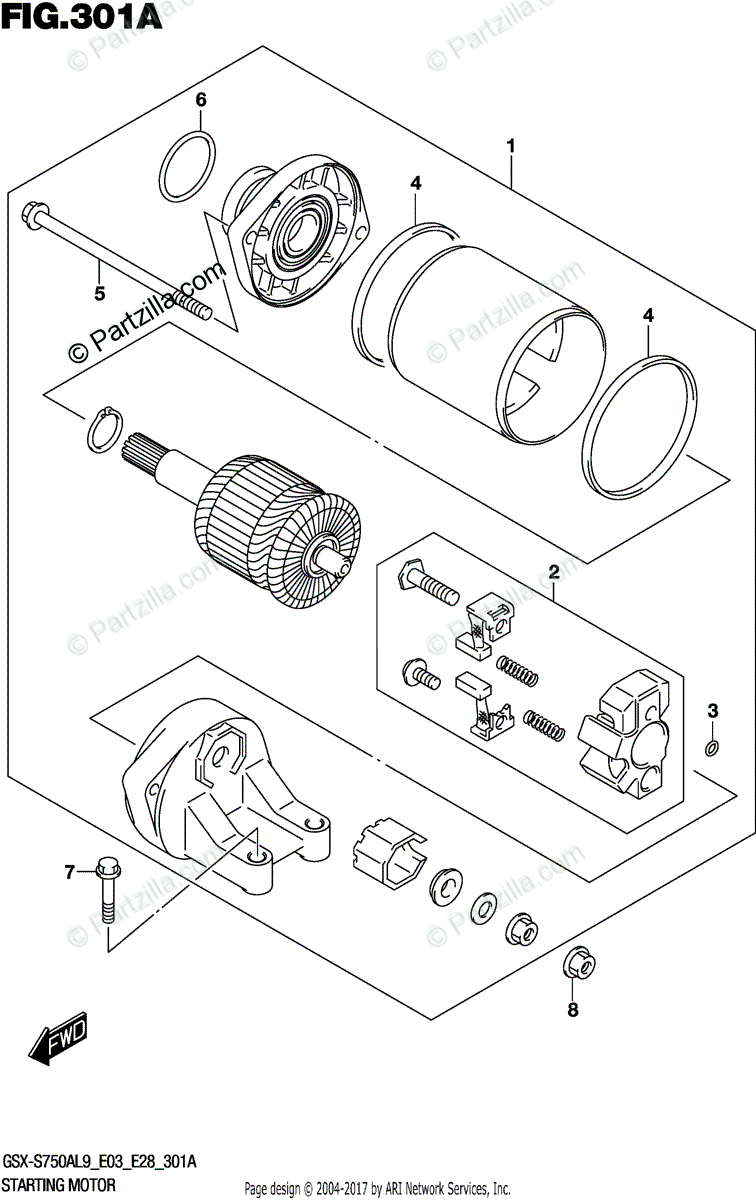 FIG.301A

© Partzilla.com

6
1
4
5
4
2
3
7
8

FWD

GSX-S750AL9_E03_E28_301A
STARTING MOTOR

Page design © 2004-2017 by ARI Network Services, Inc.