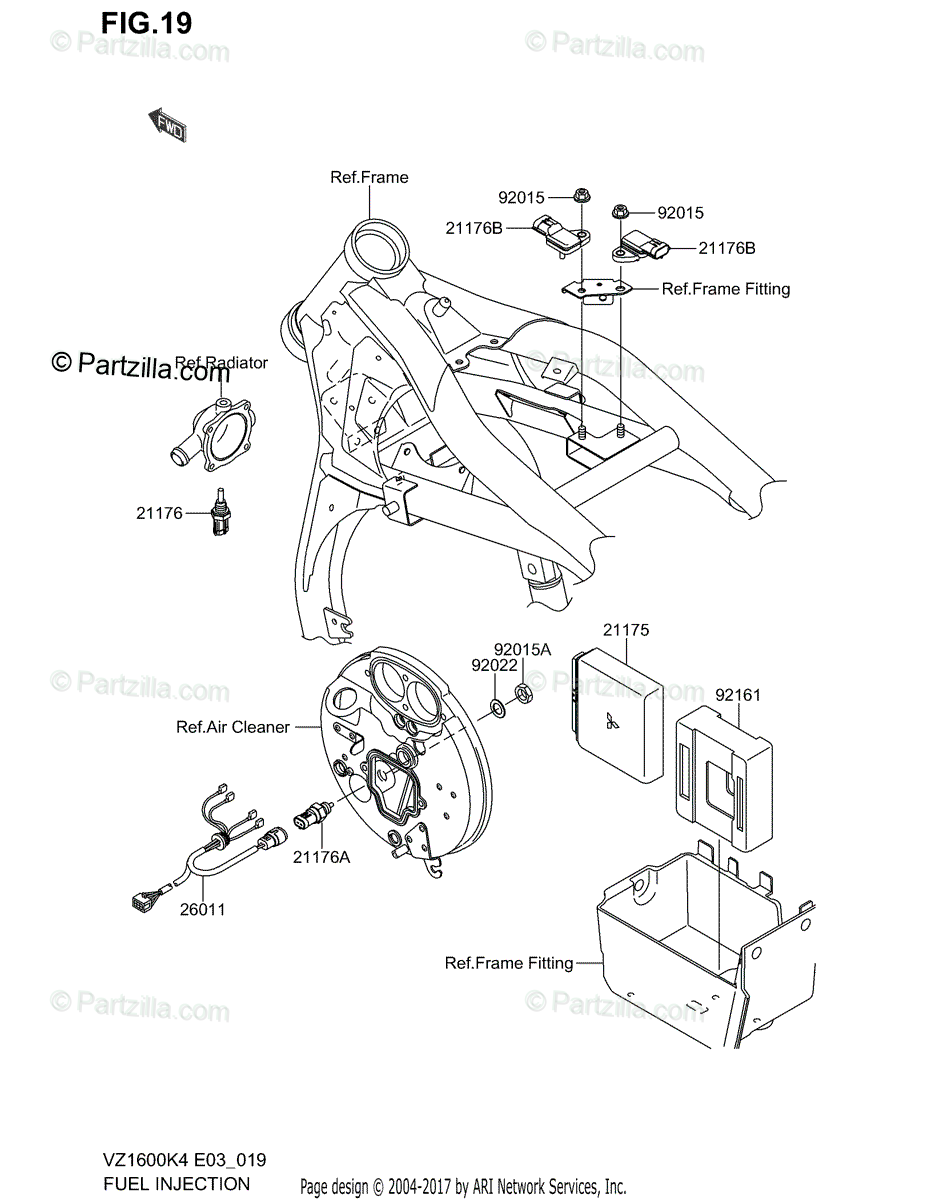 FIG.19

© Partzilla.com © Partzilla.com

FWD

Ref.Frame

92015

92015

21176B

21176B

Ref.Frame Fitting

© Partzilla.com

Ref.Radiator

© Partzilla.com

21176

21175

92015A

92022

© Partzilla.com © Partzilla.com

92161

Ref.Air Cleaner

21176A

26011

Ref.Frame Fitting

© Partzilla.com © Partzilla.com

VZ1600K4 E03_019
FUEL INJECTION

Page design © 2004-2017 by ARI Network Services, Inc.