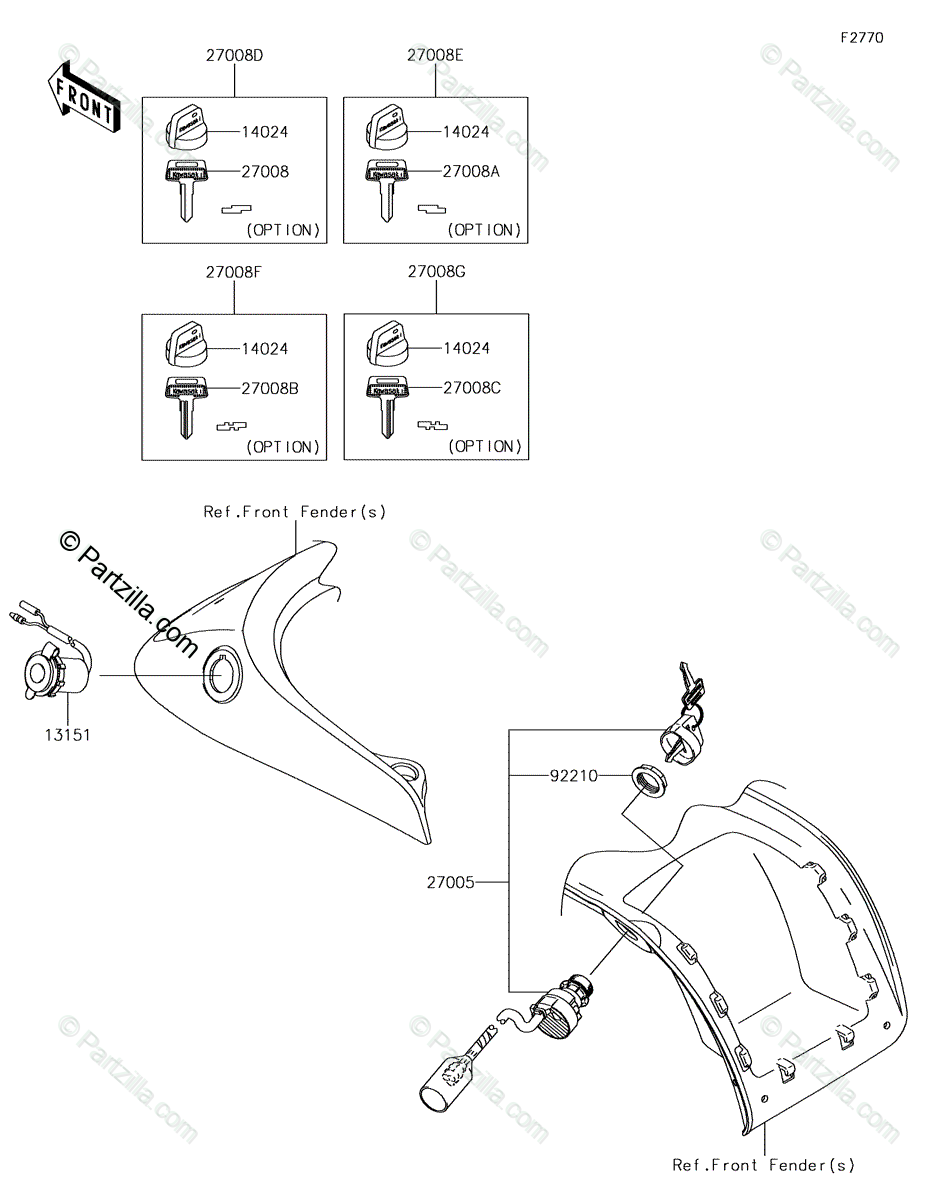 F2770

FRONT

27008D
14024
27008
(OPTION)

27008E
14024
27008A
(OPTION)

27008F
14024
27008B
(OPTION)

27008G
14024
27008C
(OPTION)

Ref.Front Fender(s)

© Partzilla.com

13151

92210

27005

Ref.Front Fender(s)