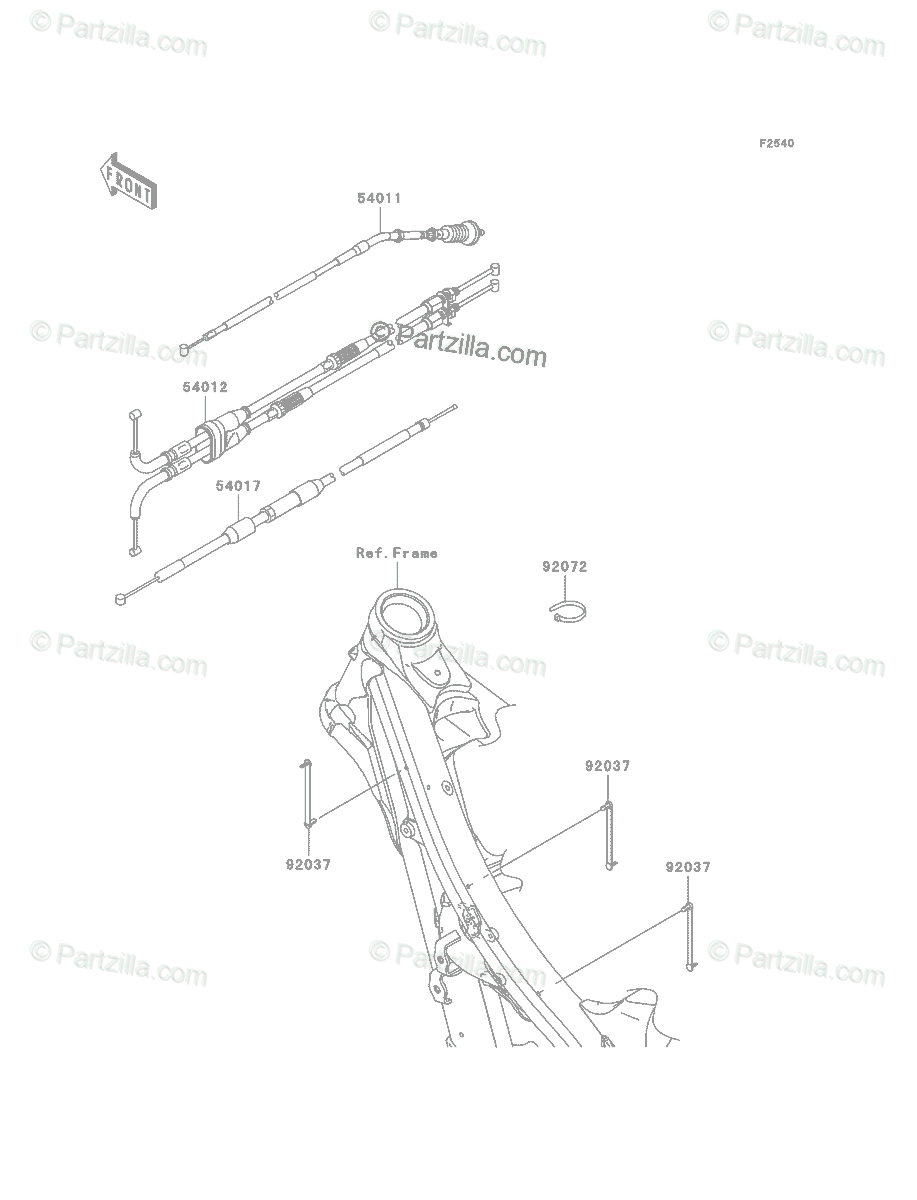 © Partzilla.com © Partzilla.com © Partzilla.com

F2540

FRONT

54011

© Partzilla.com © Partzilla.com © Partzilla.com

54012

54017

Ref.Frame

92072

© Partzilla.com © Partzilla.com © Partzilla.com

92037

92037

92037

© Partzilla.com © Partzilla.com © Partzilla.com