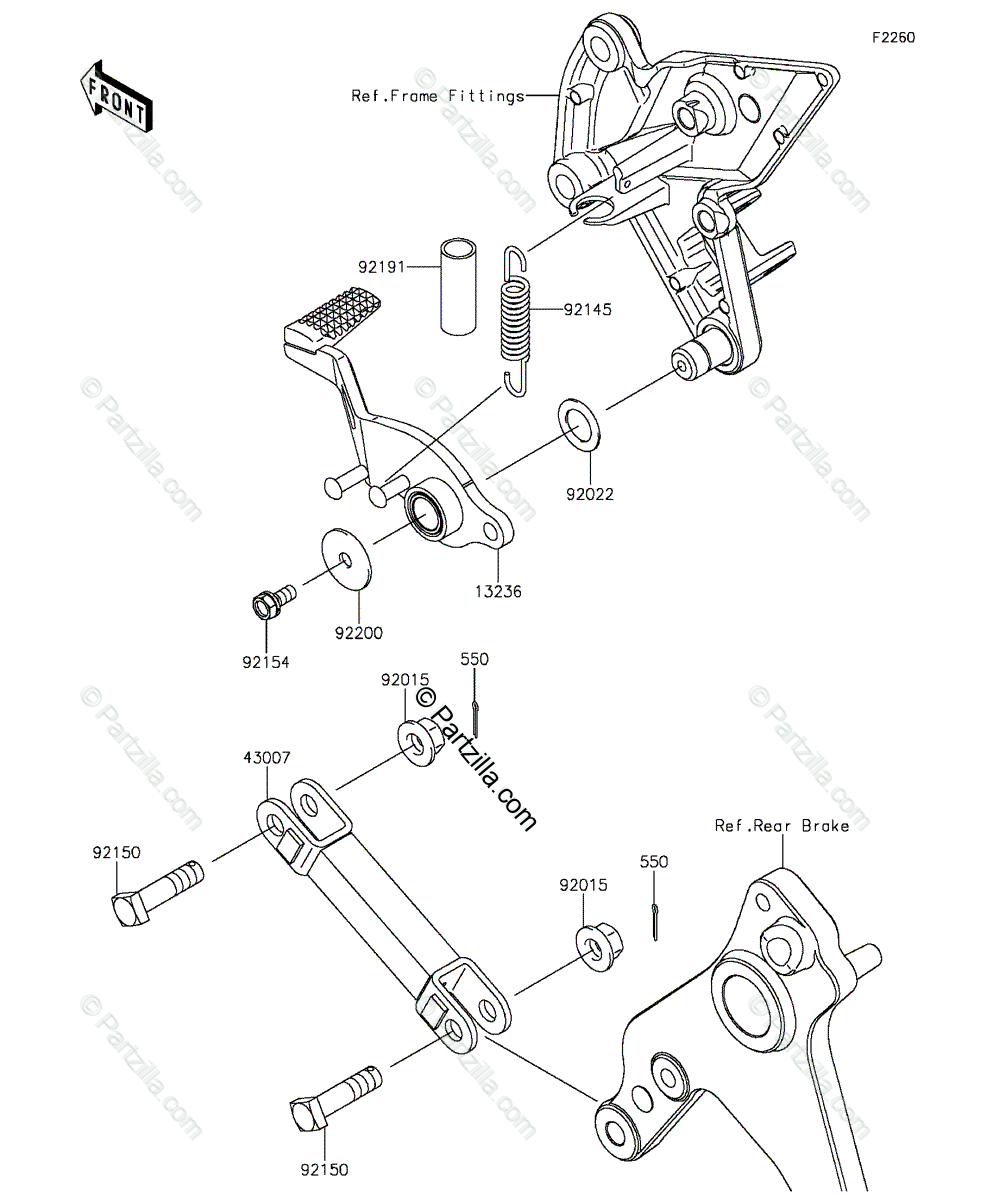 F2260

FRONT

Ref.Frame Fittings

92191

92145

92022

13236

92200

92154

550

92015

© Partzilla.com

43007

92150

Ref.Rear Brake

550

92015

92150