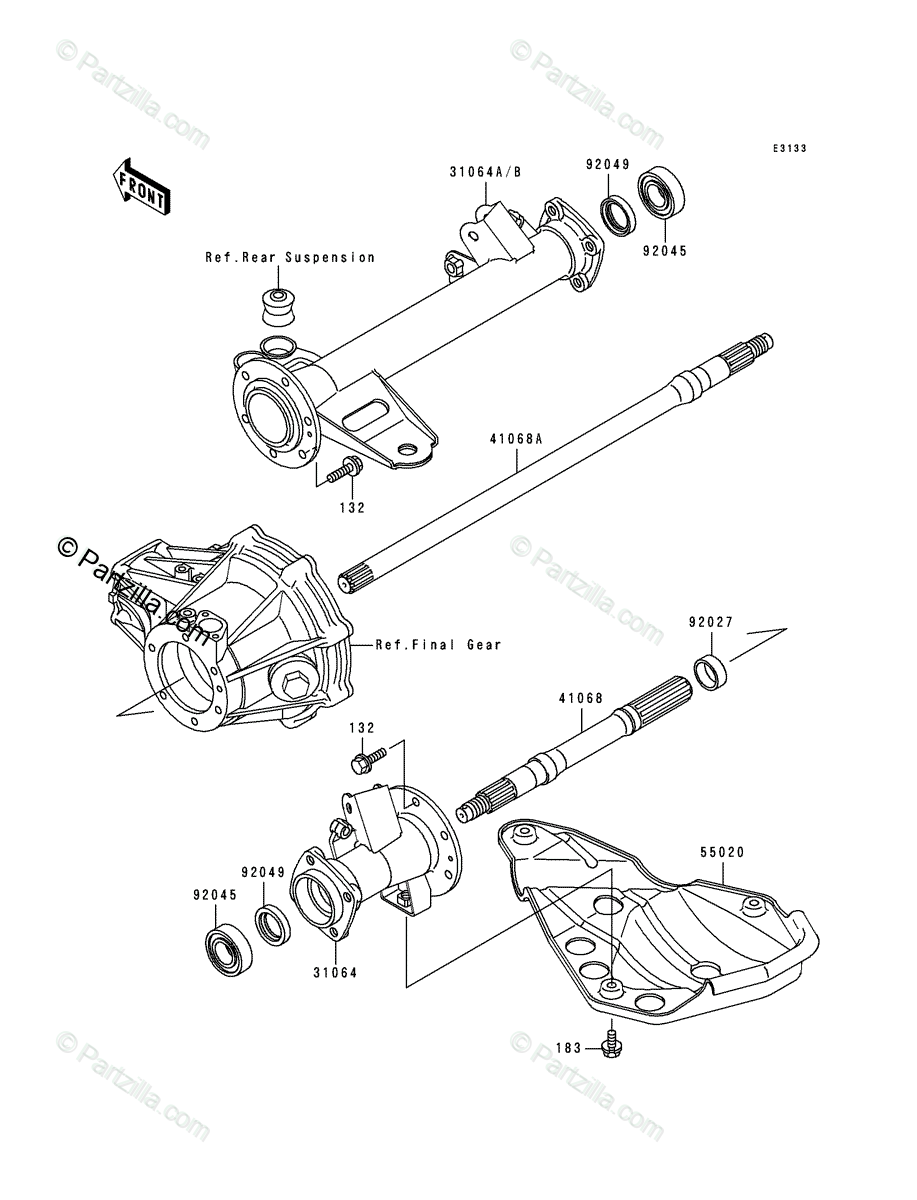 © Partzilla.com

© Partzilla.com

E3133

FRONT

31064A/B

92049

92045

Ref.Rear Suspension

41068A

132

© Partzilla.com

© Partzilla.com

Ref.Final Gear

92027

41068

132

55020

92049

92045

31064

183

© Partzilla.com

© Partzilla.com