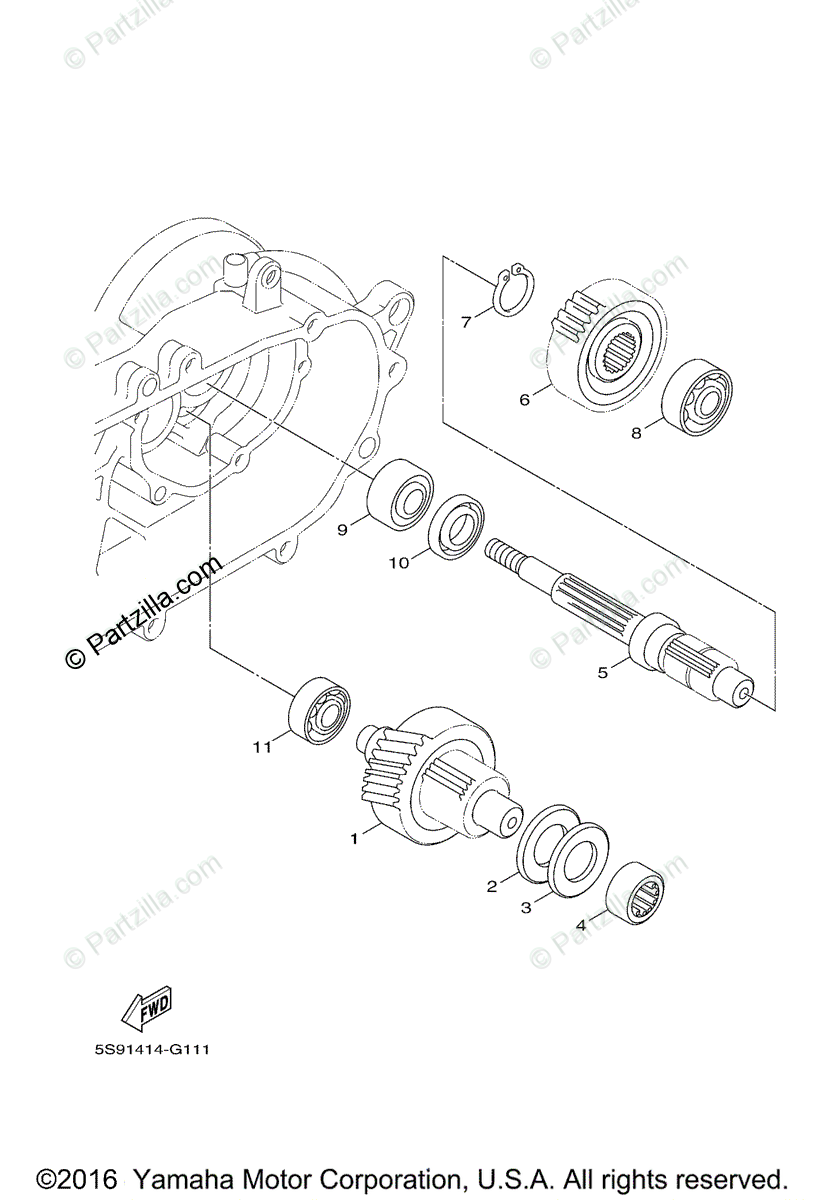 © Partzilla.com
© Partzilla.com
© Partzilla.com
© Partzilla.com
© Partzilla.com
© Partzilla.com
© Partzilla.com
© Partzilla.com

7
6
8
9
10
5
11
1
2
3
4

FWD

5S91414-G111

©2016 Yamaha Motor Corporation, U.S.A. All rights reserved.