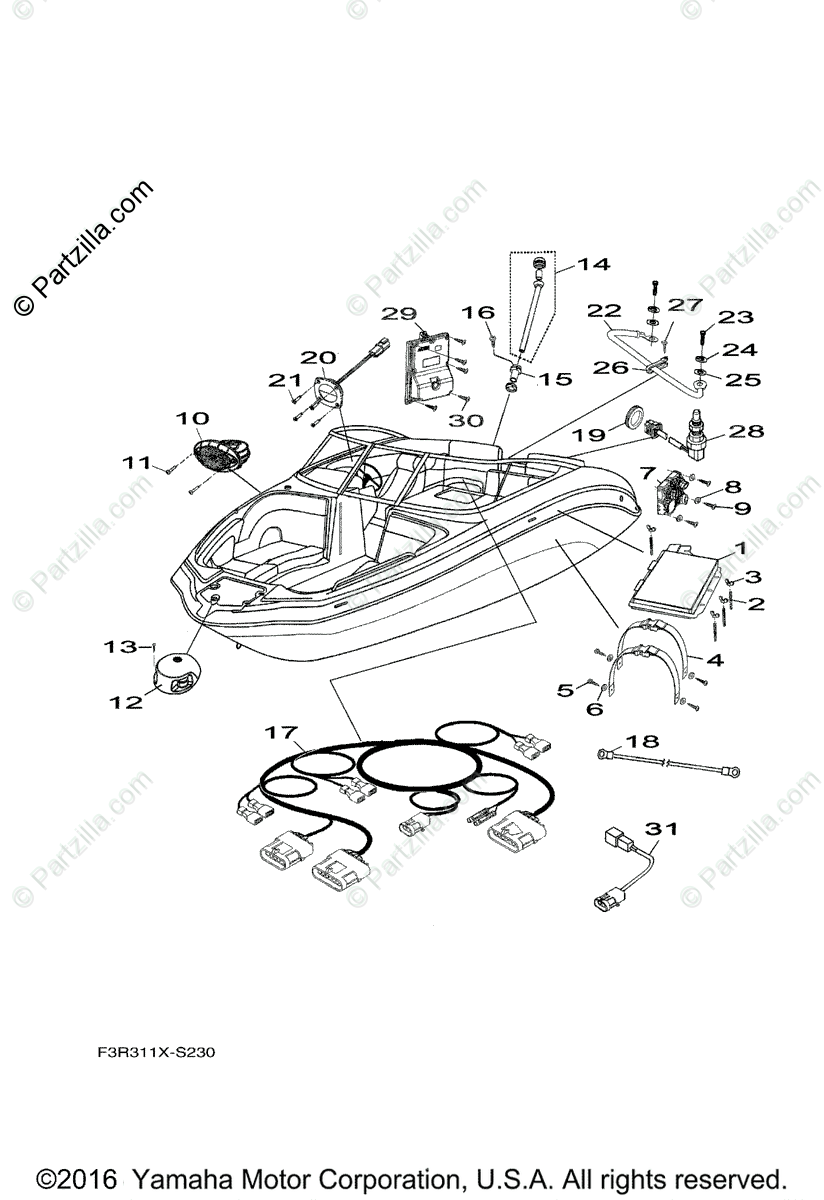 © Partzilla.com

14
29
16
22
27
23
20
24
21
15
26
25
30
10
19
28
11
7
8
9
1
3
2
13
4
12
5
6
17
18
31

F3R311X-S230

©2016 Yamaha Motor Corporation, U.S.A. All rights reserved.