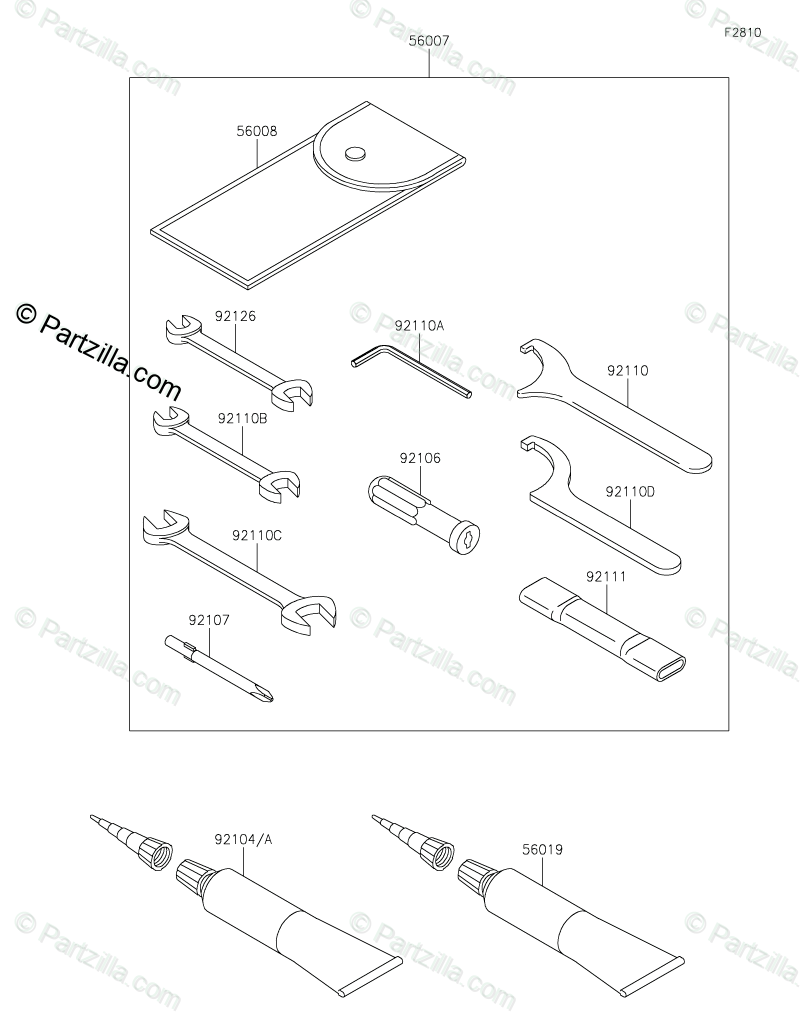 F2810

56007

56008

© Partzilla.com

92126

92110A

92110

92110B

92106

92110D

92110C

92111

92107

92104/A

56019