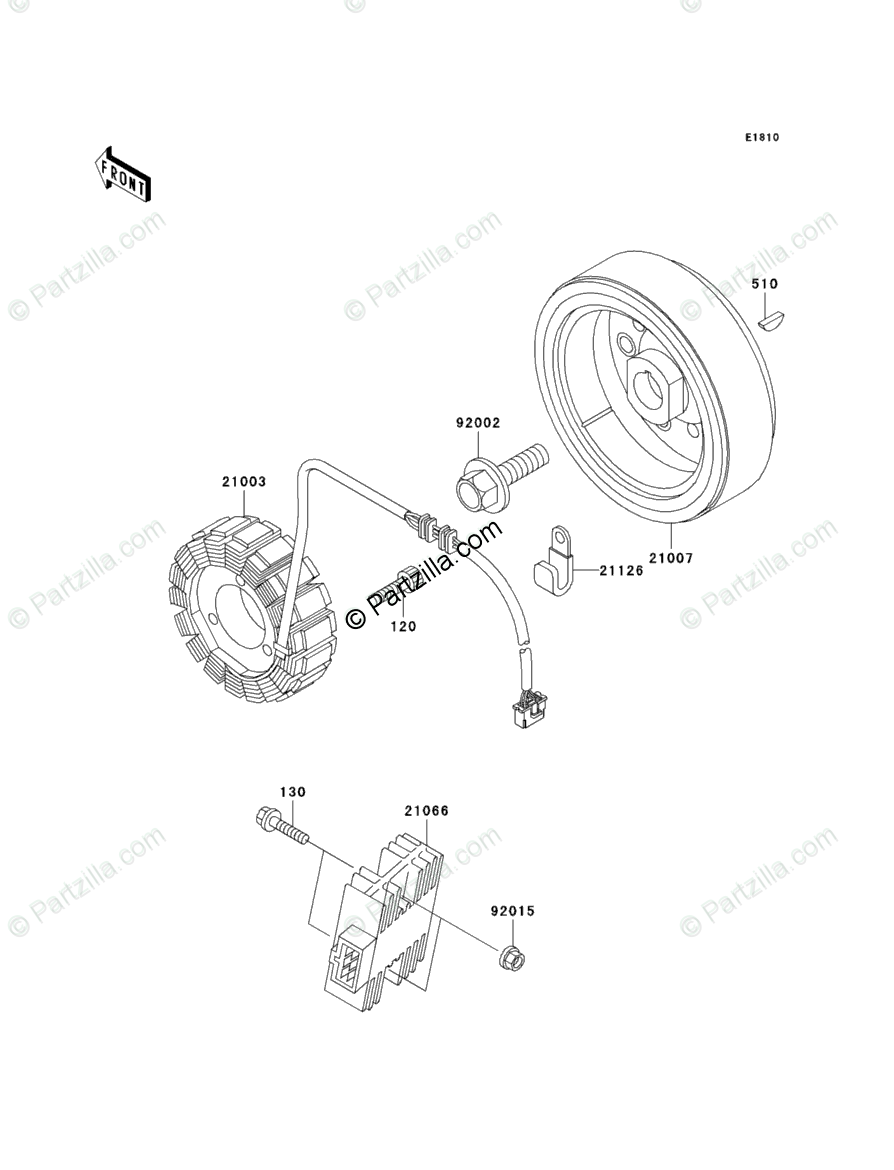 E1810

FRONT

© Partzilla.com

510

92002

21003

21007

21126

120

© Partzilla.com

130

21066

92015