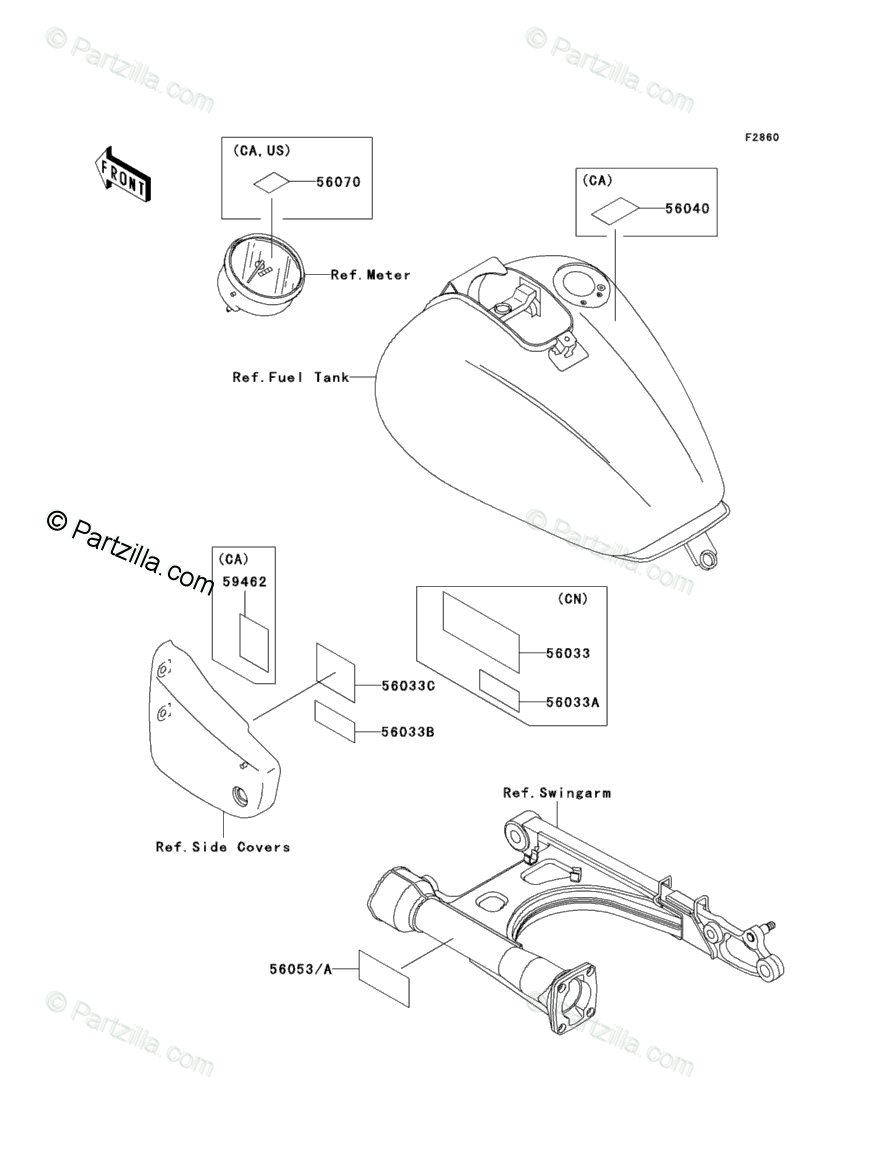 © Partzilla.com
© Partzilla.com

F2860

FRONT

(CA, US)
56070

Ref.Meter

(CA)
56040

Ref.Fuel Tank

© Partzilla.com

© Partzilla.com

(CA)
59462

(CN)
56033
56033A

56033C
56033B

Ref.Side Covers

Ref.Swingarm

56053/A

© Partzilla.com
© Partzilla.com