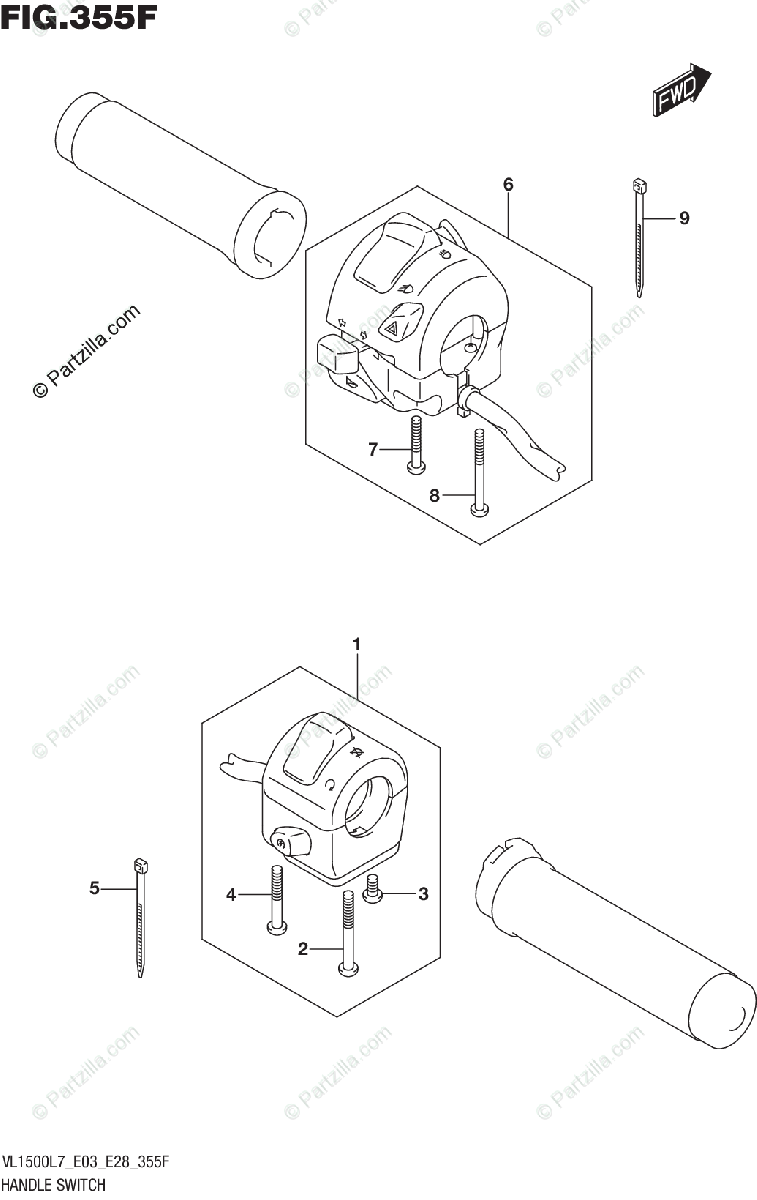 FIG.355F

FWD

6

9

© Partzilla.com

7

8

1

5

4

3

2

VL1500L7_E03_E28_355F
HANDLE SWITCH