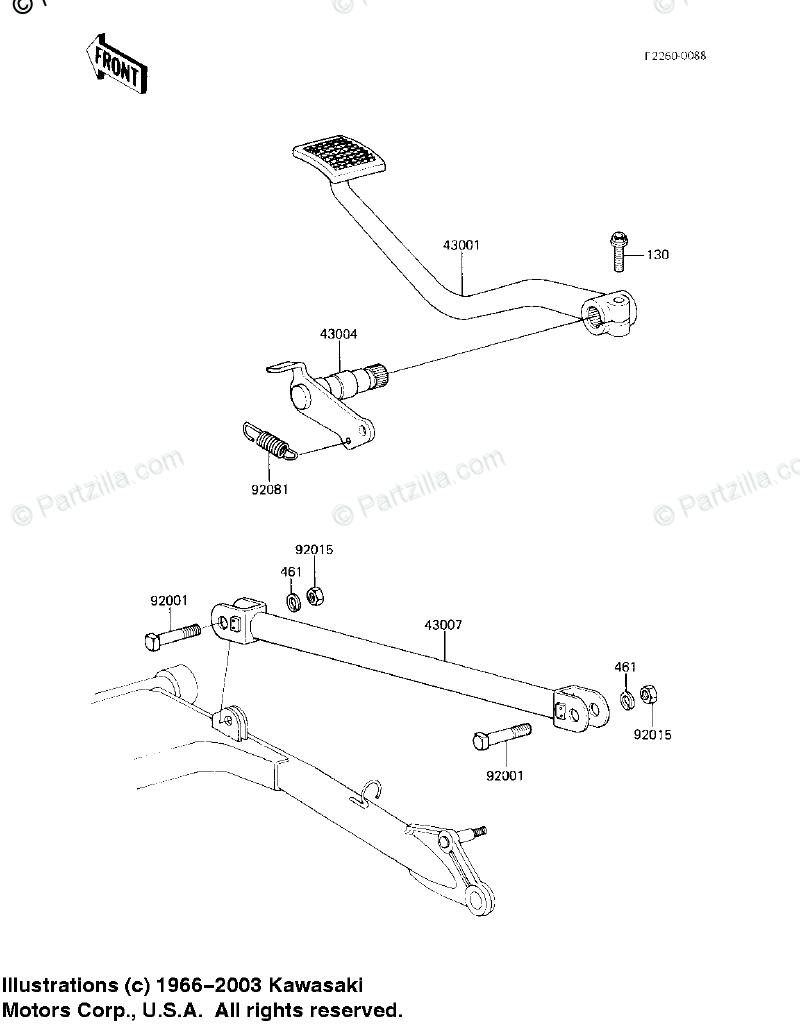 FRONT

F2260-0088

43001

130

43004

92081

© Partzilla.com

© Partzilla.com

© Partzilla.com

92015

461

92001

43007

461

92015

92001

Illustrations (c) 1966–2003 Kawasaki Motors Corp., U.S.A. All rights reserved.