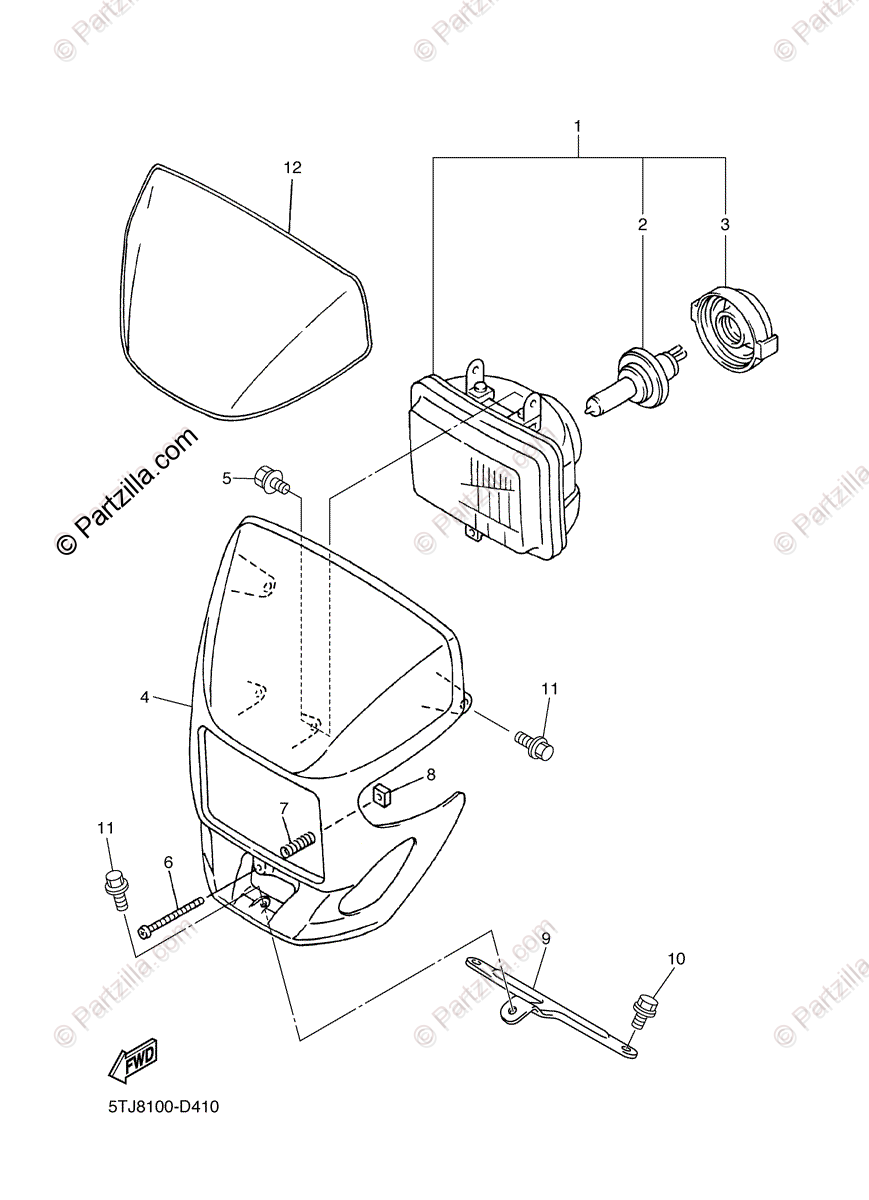 © Partzilla.com

1

12

2

3

5

4

11

8

7

11

6

9

10

FWD

5TJ8100-D410