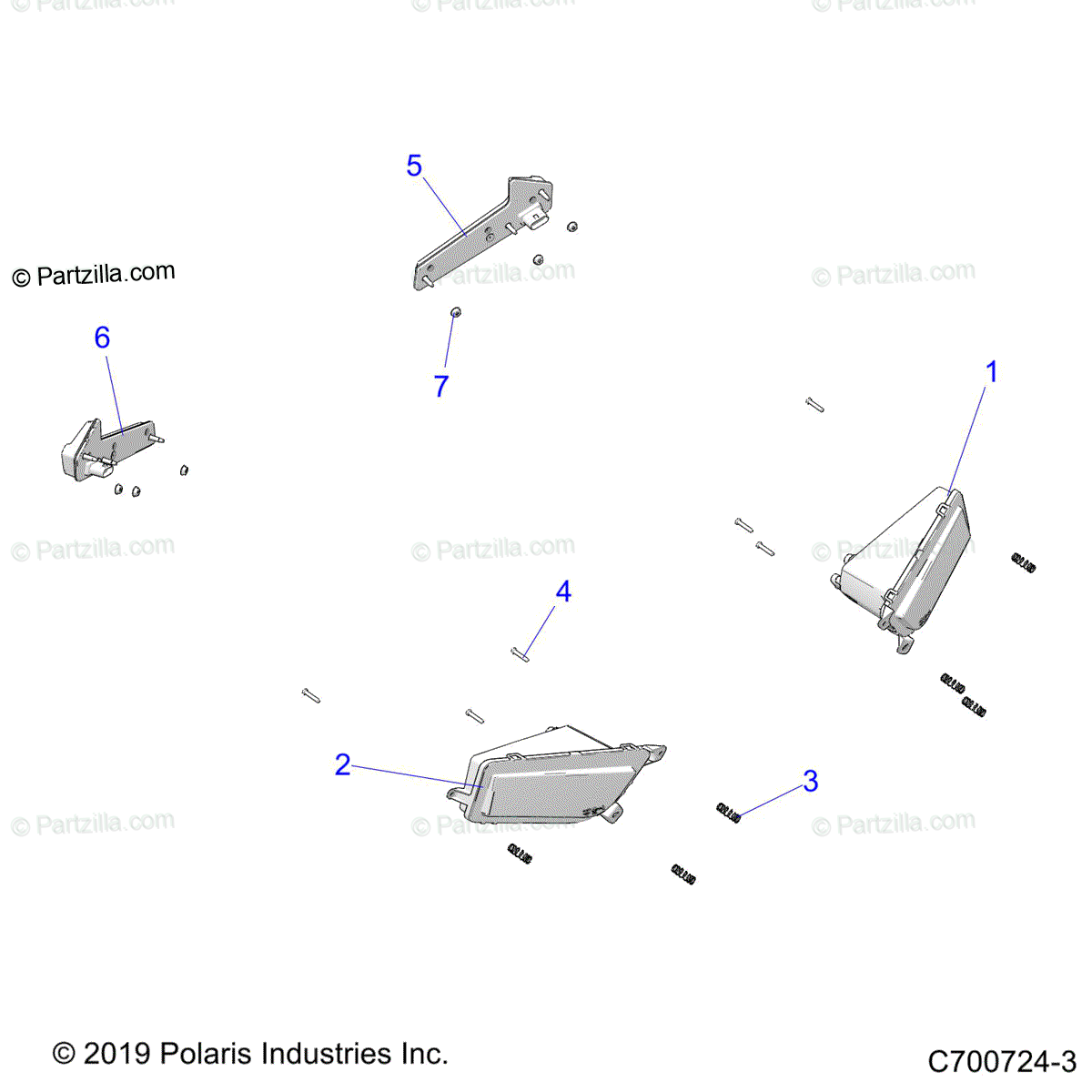 © Partzilla.com

© Partzilla.com

© Partzilla.com

5

© Partzilla.com

© Partzilla.com

© Partzilla.com

6

7

1

© Partzilla.com

© Partzilla.com

© Partzilla.com

4

2

3

© Partzilla.com

© Partzilla.com

© Partzilla.com

© 2019 Polaris Industries Inc.

C700724-3