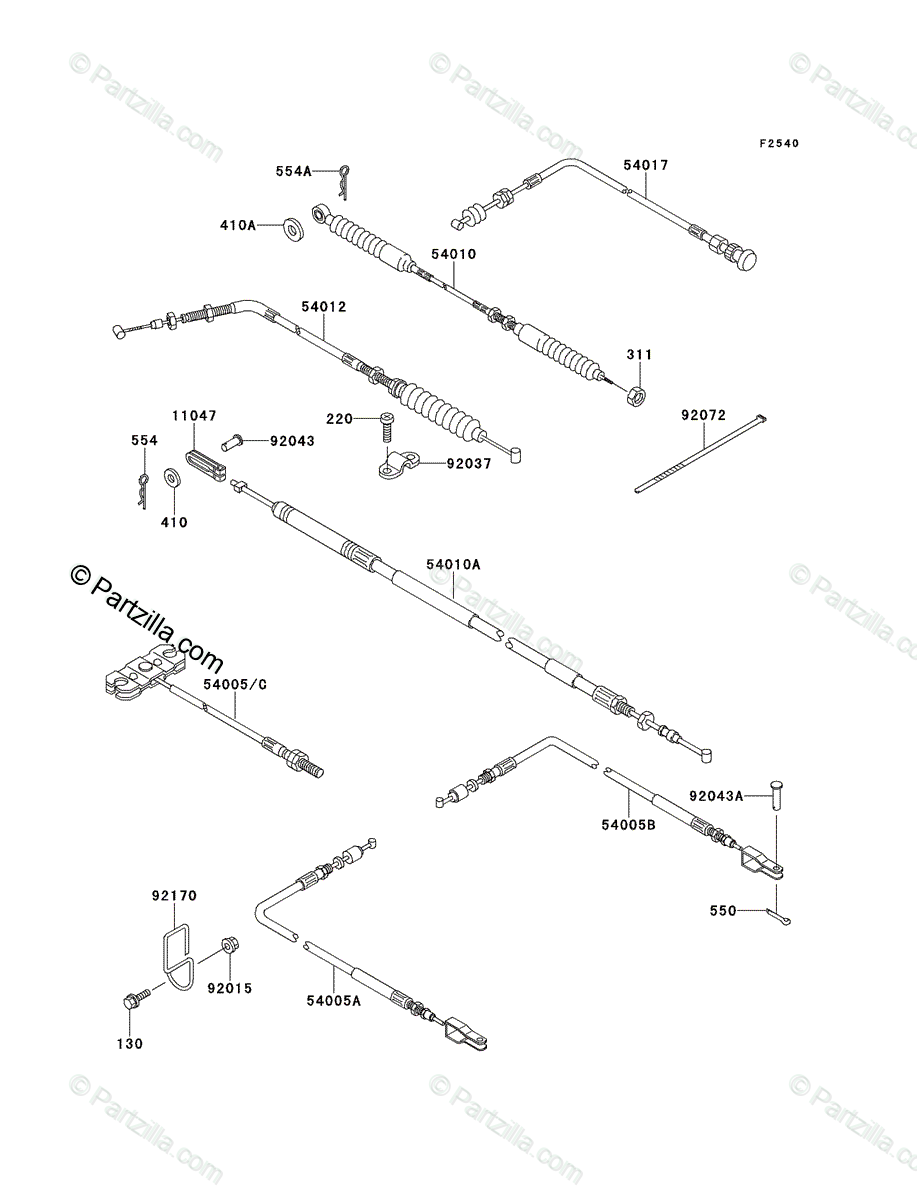 © Partzilla.com
© Partzilla.com
© Partzilla.com

F2540

554A
54017
410A
54010
54012
311
11047
220
92072
554
92043
92037
410
54010A

© Partzilla.com
© Partzilla.com
© Partzilla.com

54005/C
92043A
54005B
550
92170
92015
54005A
130

© Partzilla.com
© Partzilla.com
© Partzilla.com