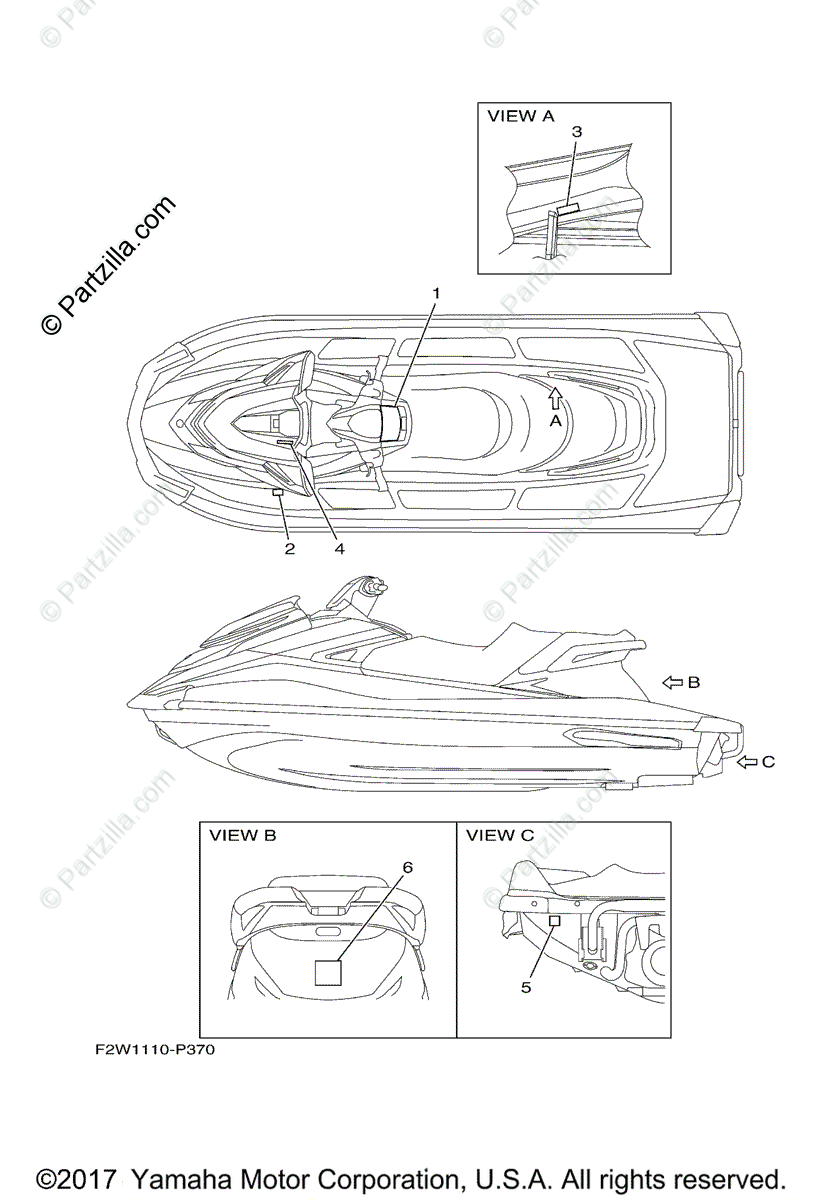 © Partzilla.com

VIEW A
3

1
A
2
4

B
C

VIEW B
6

VIEW C
5

F2W1110-P370

©2017 Yamaha Motor Corporation, U.S.A. All rights reserved.