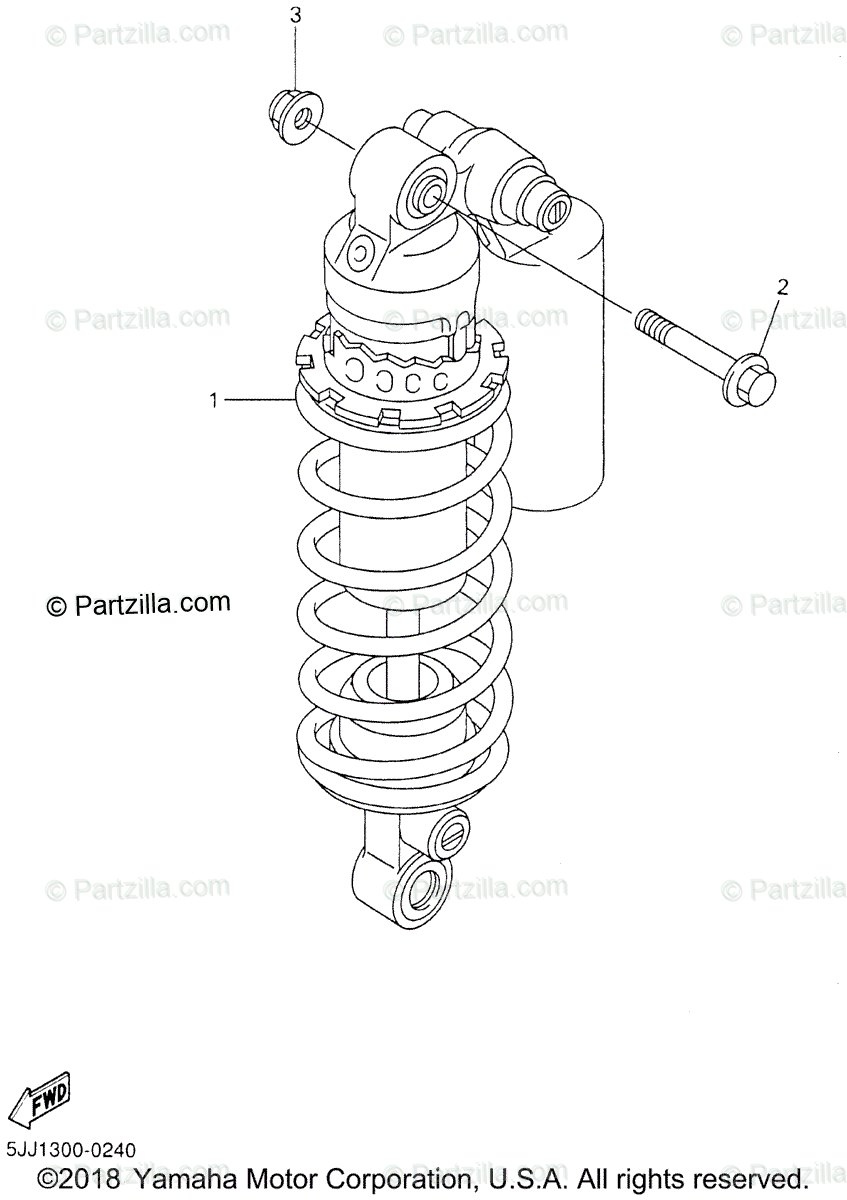 © Partzilla.com © Partzilla.com © Partzilla

3

2

© Partzilla.com © Partzilla.com © Partzilla

1

© Partzilla.com © Partzilla.com © Partzilla

© Partzilla.com © Partzilla.com © Partzilla

FWD

5JJ1300-0240

©2018 Yamaha Motor Corporation, U.S.A. All rights reserved.