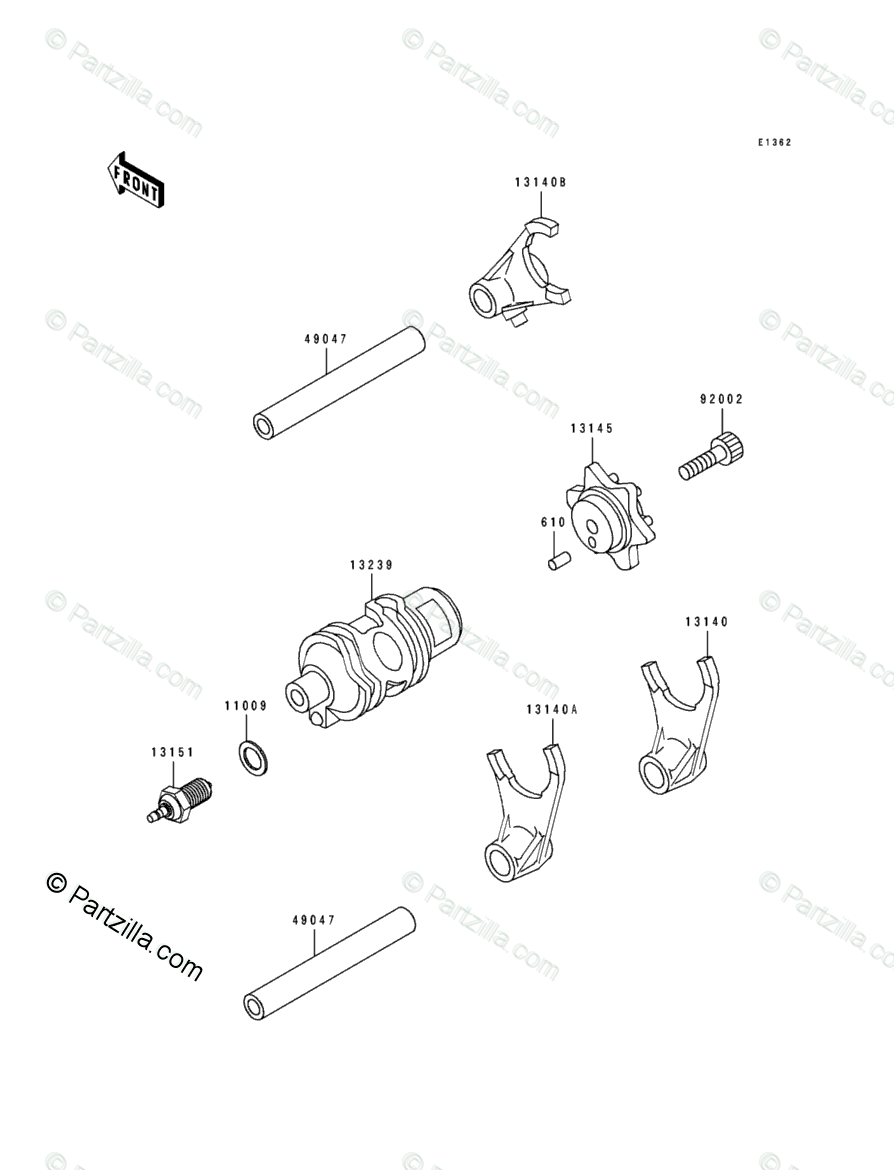 © Partzilla.com

E1362

FRONT

13140B

49047

92002

13145

610

13239

13140

11009

13140A

13151

© Partzilla.com

49047