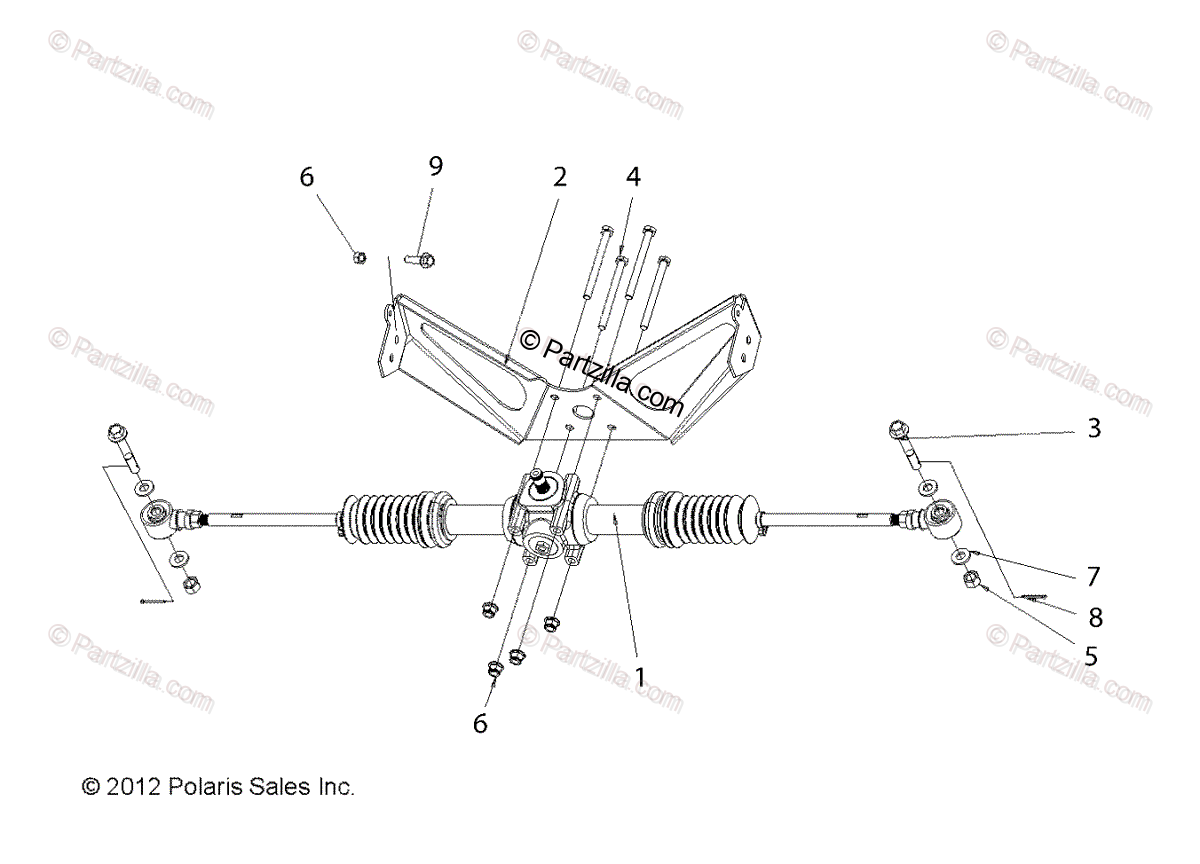 © Partzilla.com © Partzilla.com © Partzilla.com

6 9 2 4

© Partzilla.com

© Partzilla.com © Partzilla.com

3

7

8

5

1

6

© Partzilla.com © Partzilla.com © Partzilla.com

© 2012 Polaris Sales Inc.