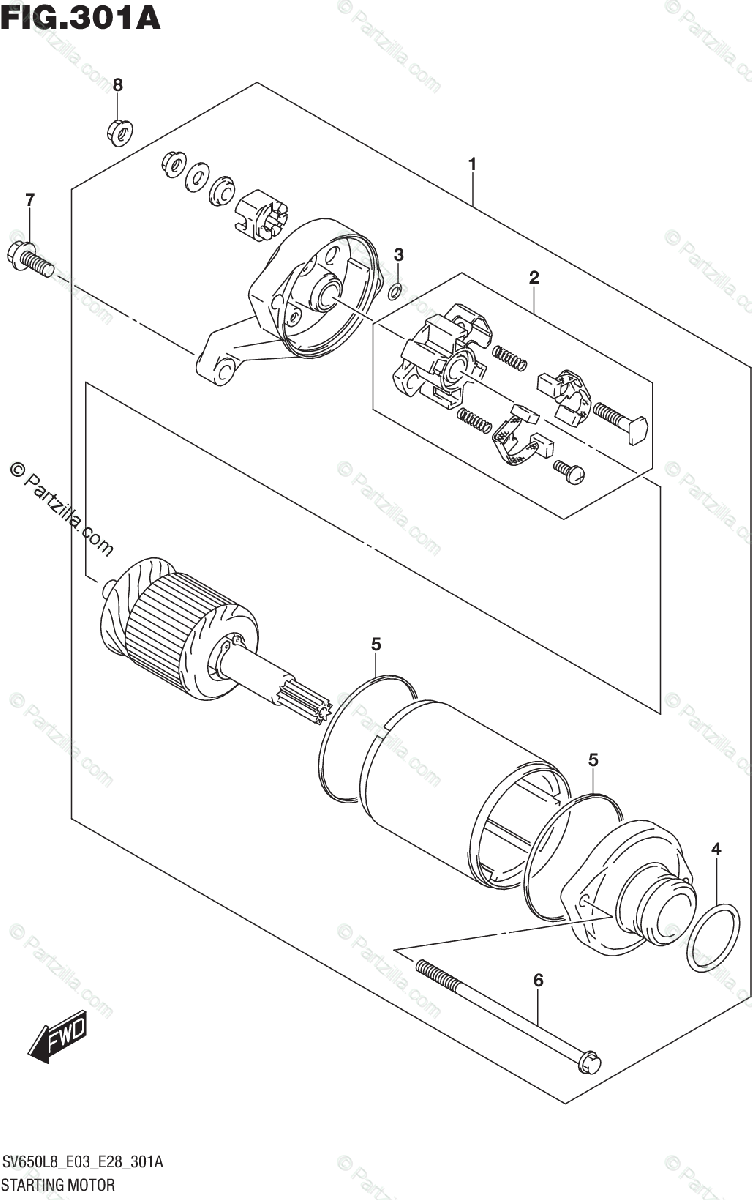 FIG.301A

8

1

7

3

2

© Partzilla.com

5

5

4

6

FWD

SV650L8_E03_E28_301A
STARTING MOTOR