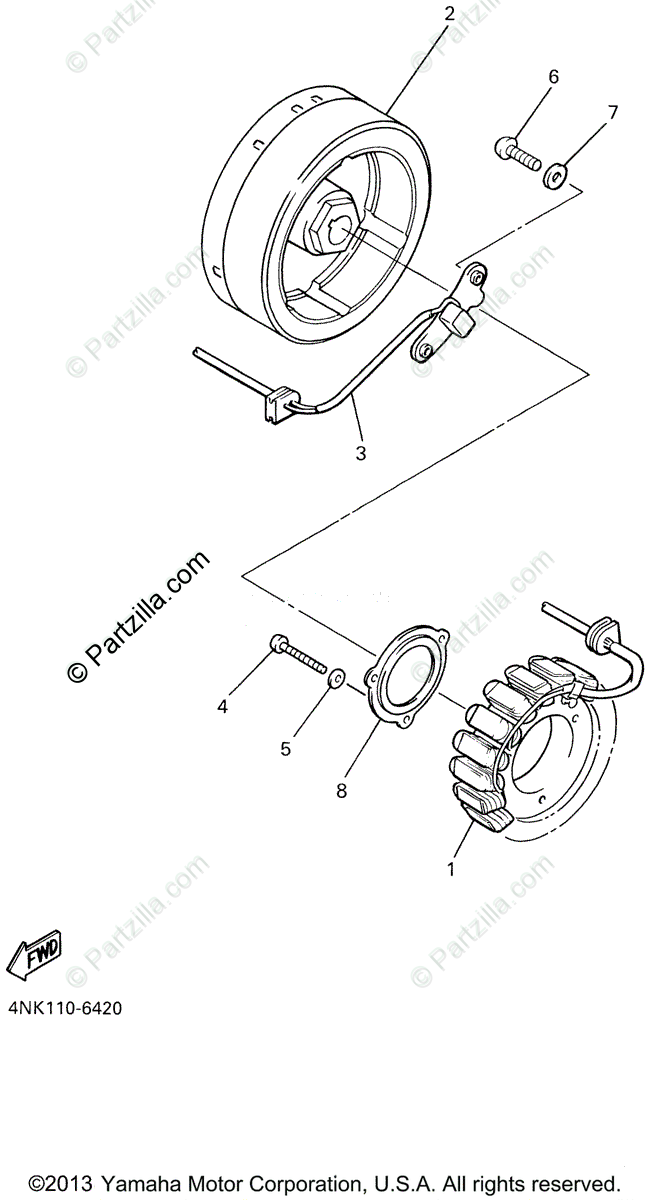 2

6

7

3

© Partzilla.com

4

5

8

1

FWD

4NK110-6420

©2013 Yamaha Motor Corporation, U.S.A. All rights reserved.