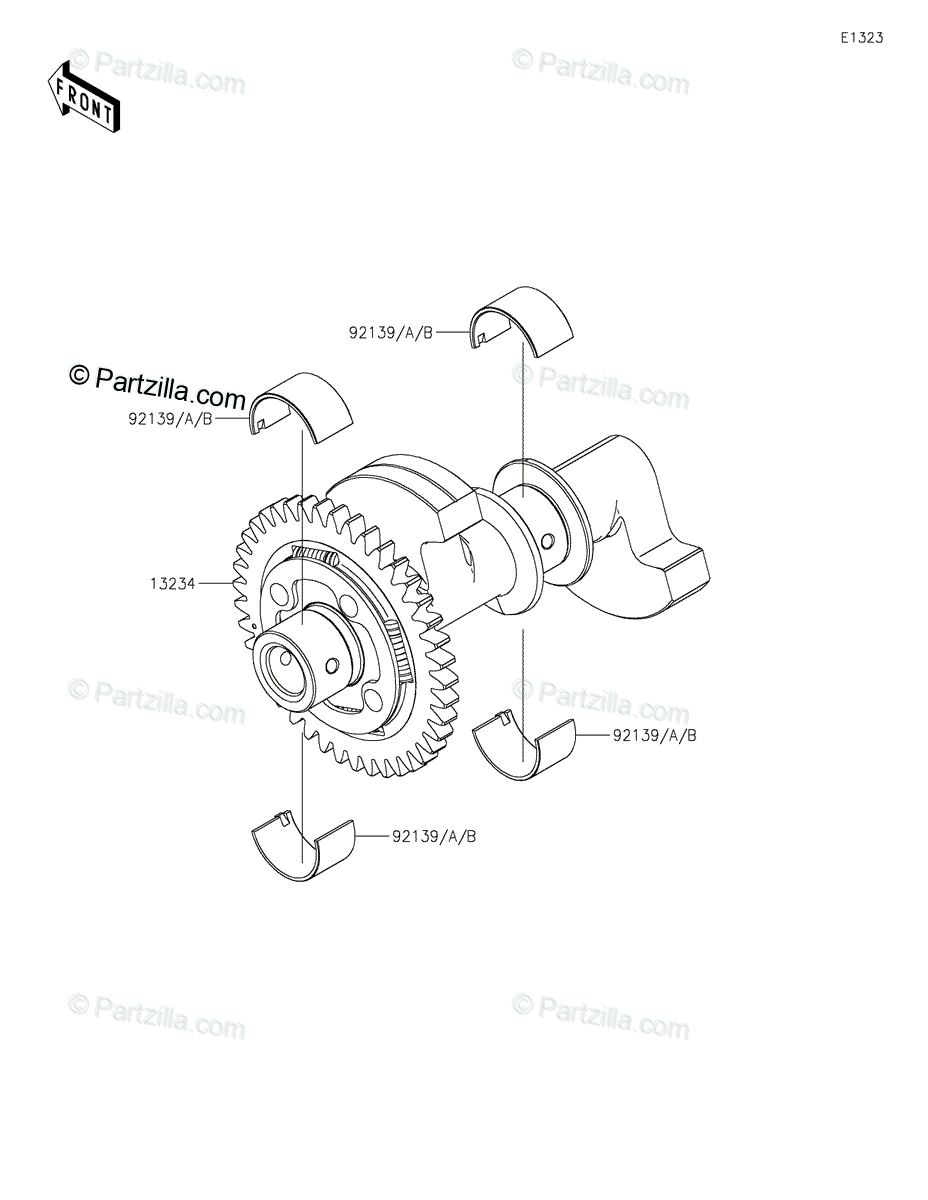 E1323

FRONT

© Partzilla.com

© Partzilla.com

92139/A/B

© Partzilla.com

© Partzilla.com

92139/A/B

13234

© Partzilla.com

© Partzilla.com

92139/A/B

92139/A/B

© Partzilla.com

© Partzilla.com