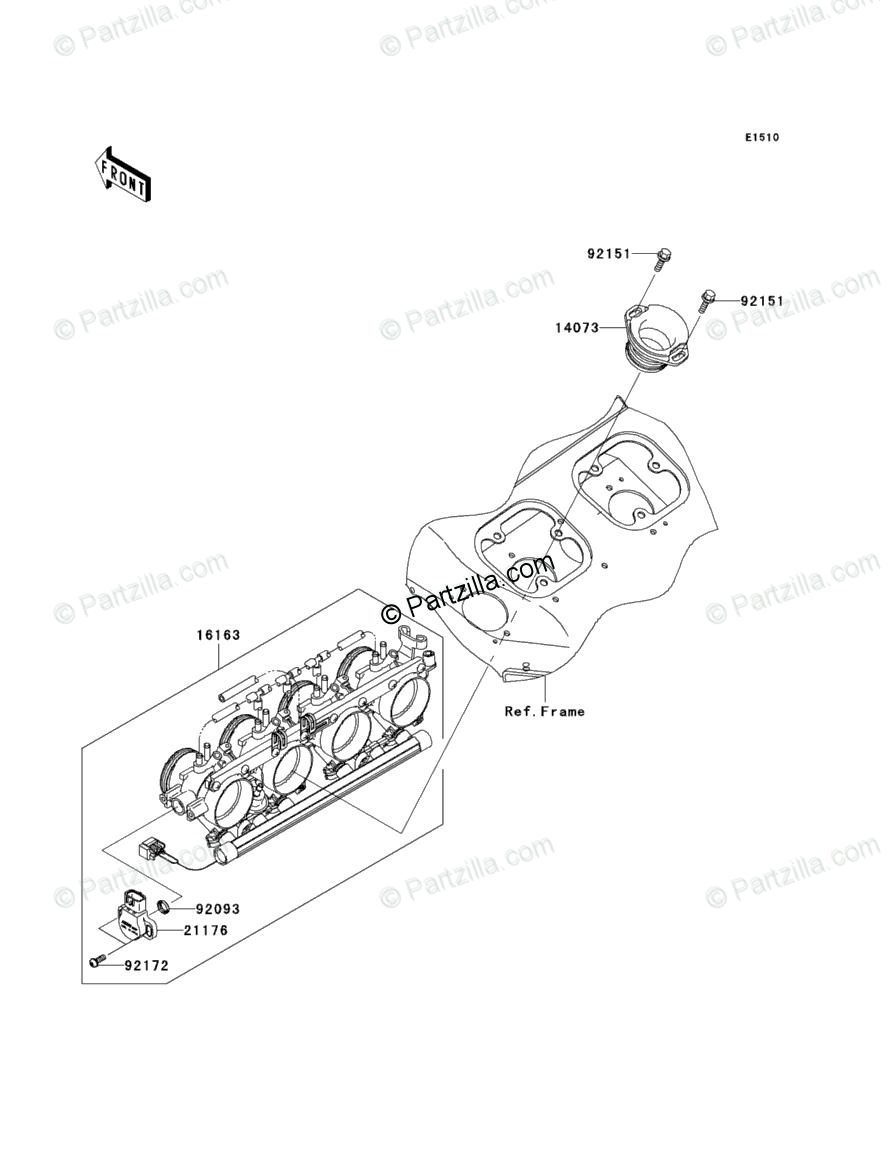 © Partzilla.com © Partzilla.com © Partzilla.com

E1510

FRONT

92151

92151

14073

© Partzilla.com © Partzilla.com © Partzilla.com

© Partzilla.com

© Partzilla.com © Partzilla.com

16163

Ref.Frame

© Partzilla.com © Partzilla.com © Partzilla.com

92093

21176

92172