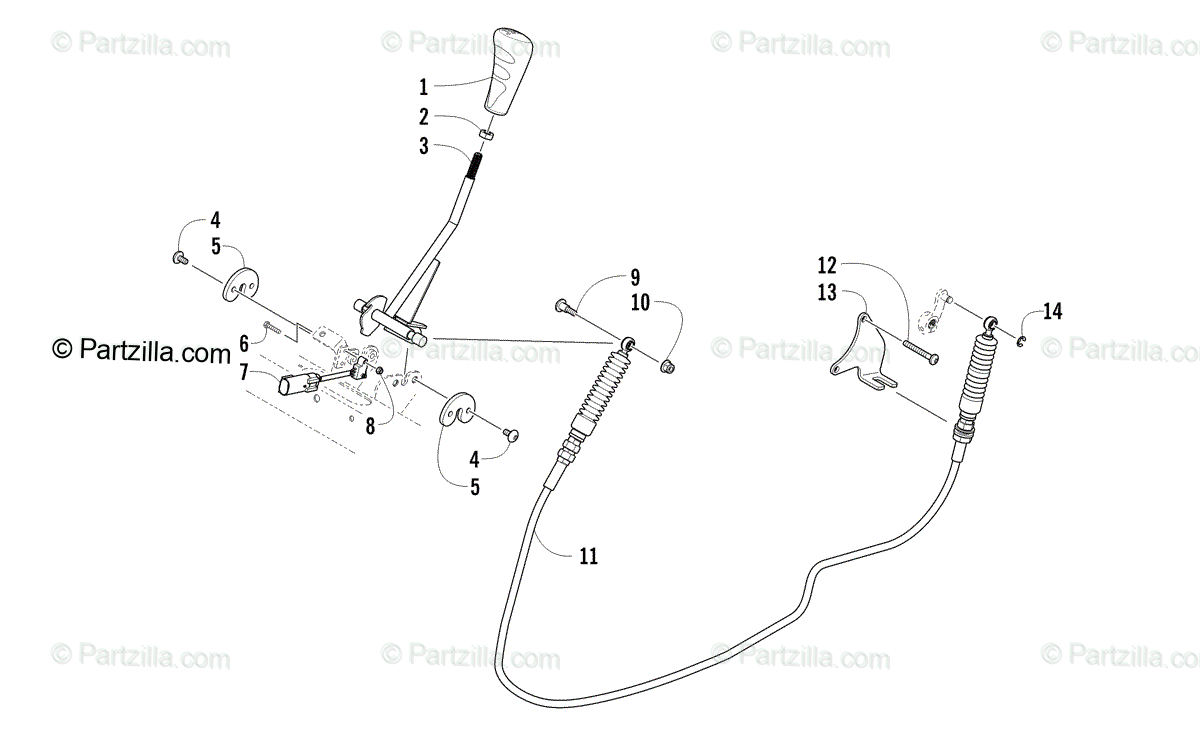 © Partzilla.com © Partzilla.com © Partzilla.com © Partzilla.com

1
2
3
4
5
9
10
12
13
14
© Partzilla.com
6
7
8
© Partzilla.com © Partzilla.com © Partzilla.com
4
5
11

© Partzilla.com © Partzilla.com © Partzilla.com © Partzilla.com