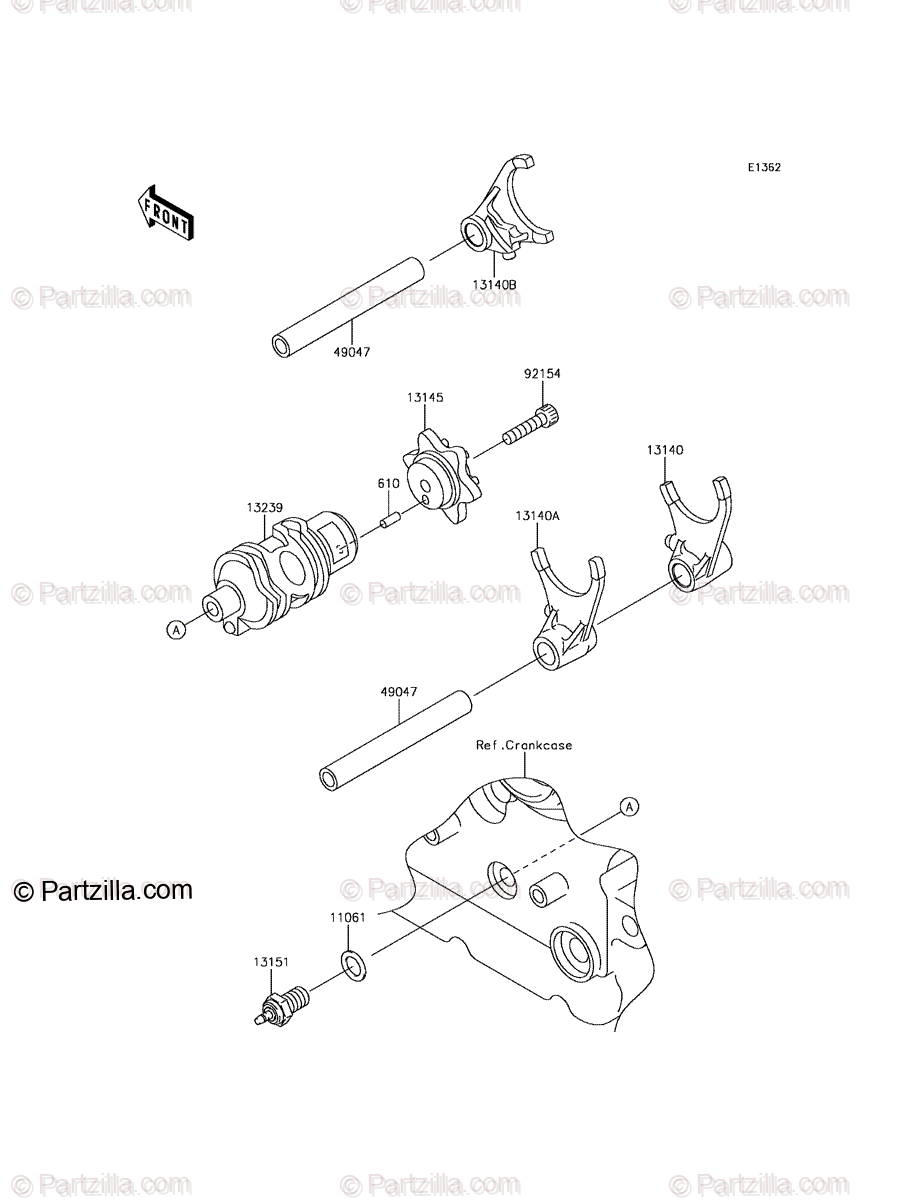 © Partzilla.com © Partzilla.com © Partzilla.com

E1362

FRONT

13140B

© Partzilla.com © Partzilla.com © Partzilla.com

49047

92154

13145

13140

610

13239

13140A

© Partzilla.com © Partzilla.com © Partzilla.com

A

49047

Ref.Crankcase

A

© Partzilla.com © Partzilla.com © Partzilla.com

11061

13151

© Partzilla.com © Partzilla.com © Partzilla.com