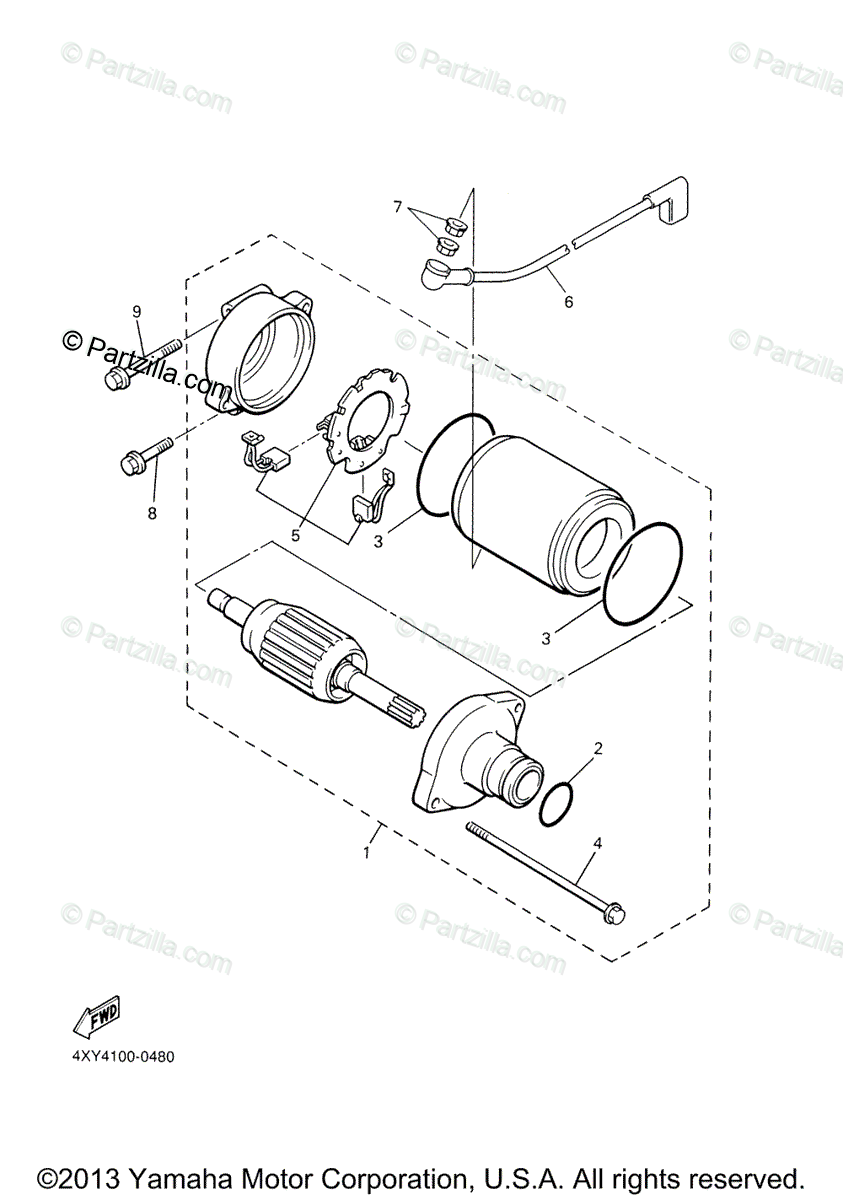 © Partzilla.com
© Partzilla.com
© Partzilla.com
7
6
9
© Partzilla.com
© Partzilla.com
© Partzilla.com
8
5
3
3
© Partzilla.com
© Partzilla.com
© Partzilla.com
2
1
4
© Partzilla.com
© Partzilla.com
© Partzilla.com
FWD
4XY4100-0480
©2013 Yamaha Motor Corporation, U.S.A. All rights reserved.