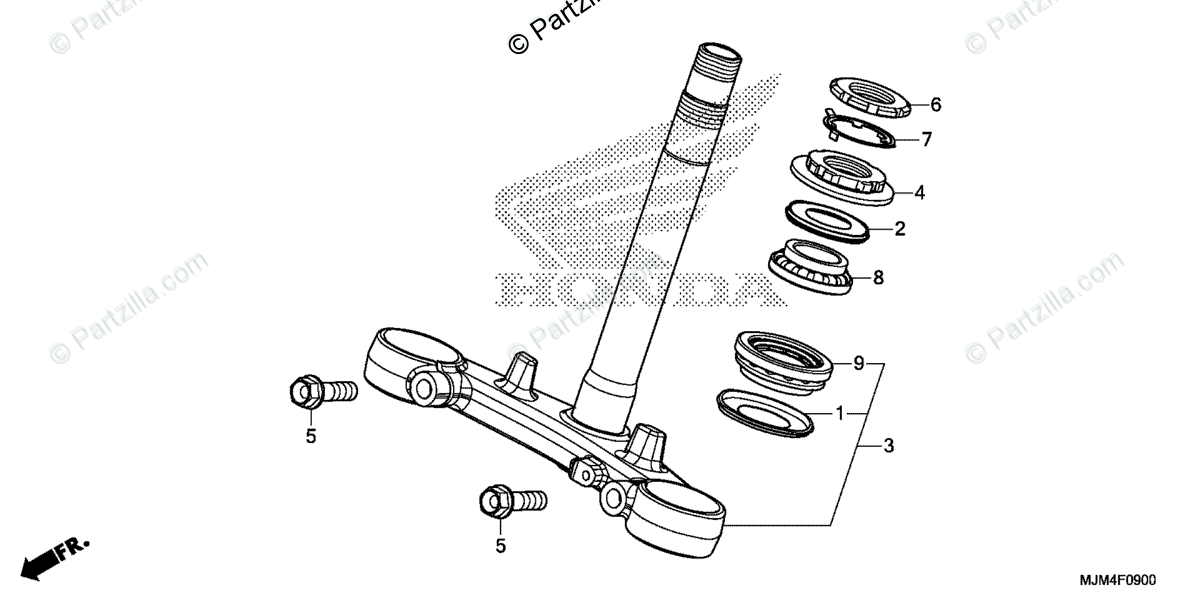 © Partzilla.com
© Partzilla.com
© Partzilla.com
© Partzilla.com
© Partzilla.com
© Partzilla.com

HONDA

6
7
4
2
8
9
1
3
5
5
FR.

MJM4F0900