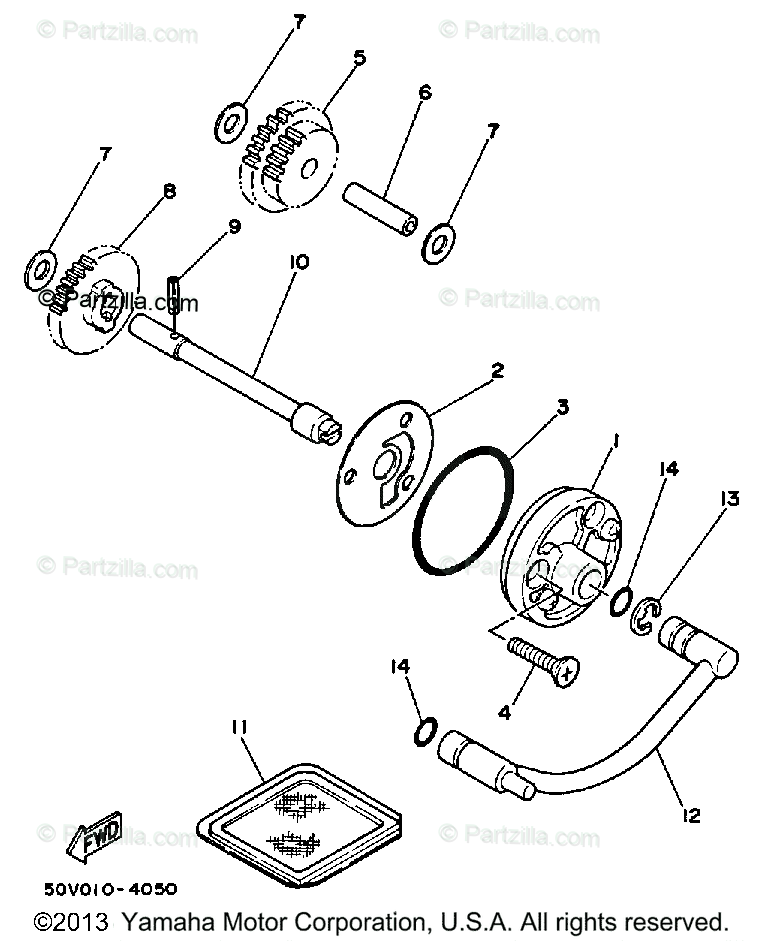 © Partzilla.com
© Partzilla.com
7
5
6
7
7
8
9
10
© Partzilla.com
© Partzilla.com
2
3
1
14
13
© Partzilla.com
© Partzilla.com
4
14
11
12
FWD
© Partzilla.com
© Partzilla.com
50V010-4050
©2013 Yamaha Motor Corporation, U.S.A. All rights reserved.