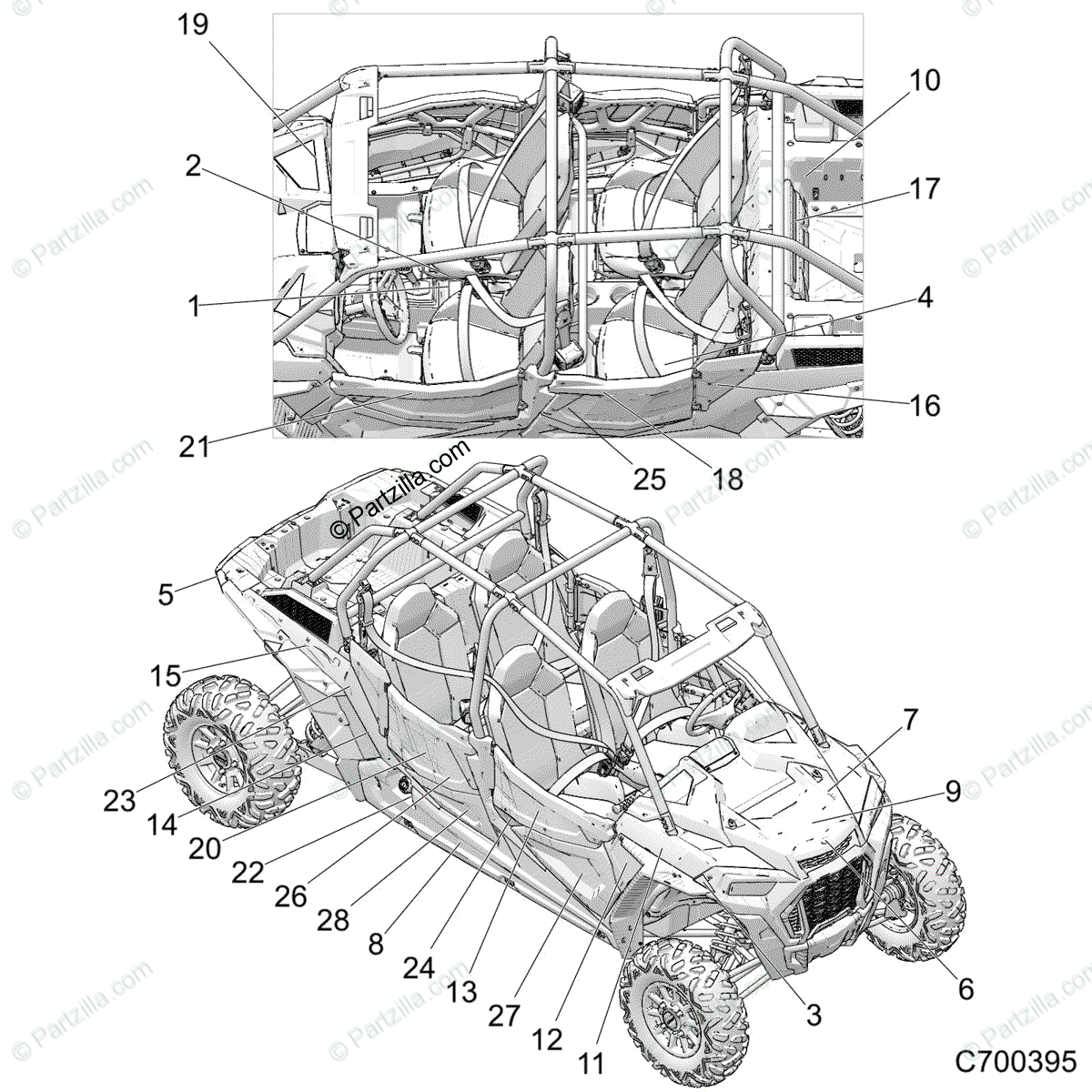 19
10
2
17
1
4
16
21
25
18
© Partzilla.com
5
15
7
9
23
14
20
22
26
28
8
24
13
27
12
11
3
6
C700395