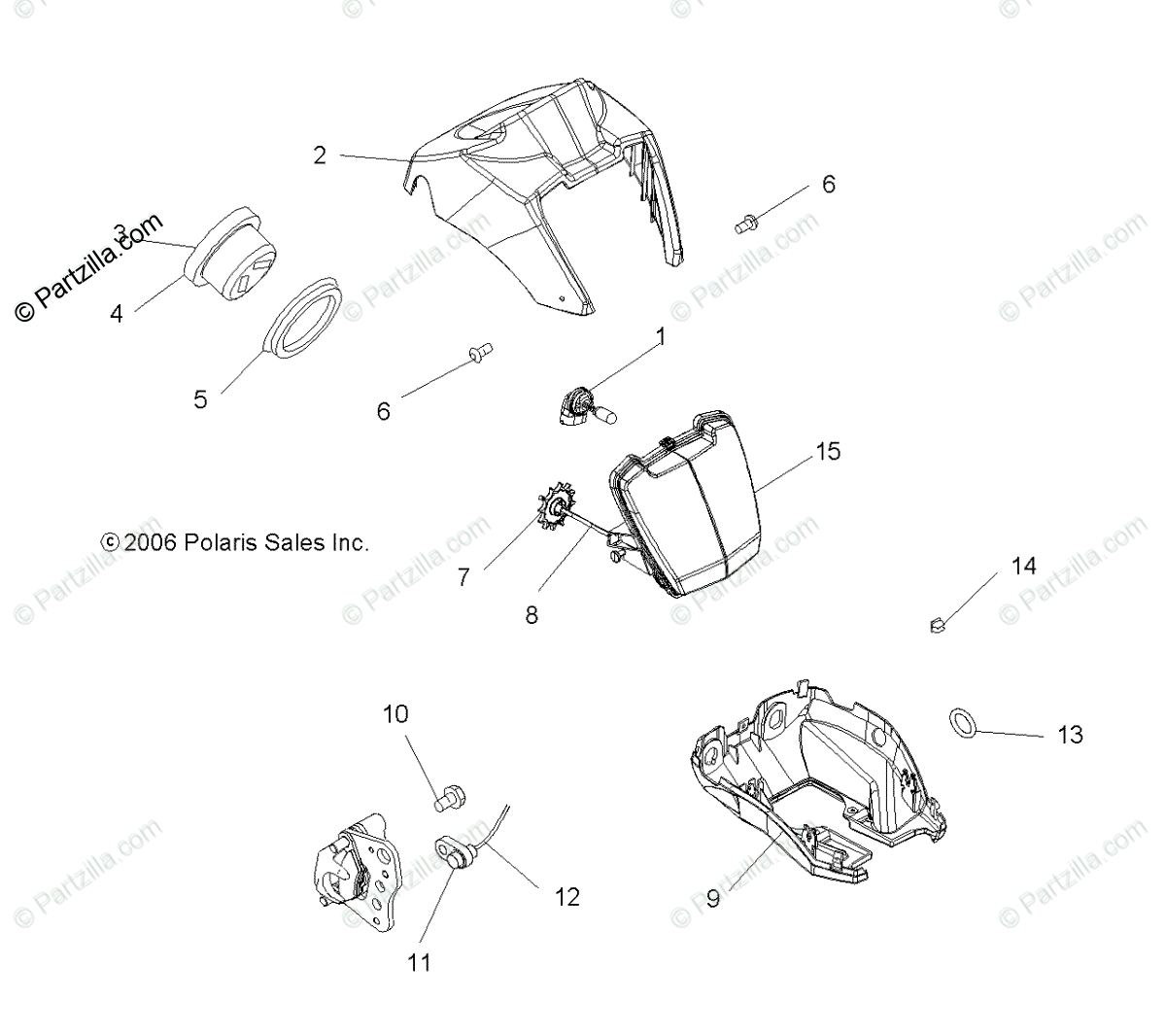 2
6
3
© Partzilla.com
4
5
6
1
15
© 2006 Polaris Sales Inc.
7
8
14
10
13
12
9
11