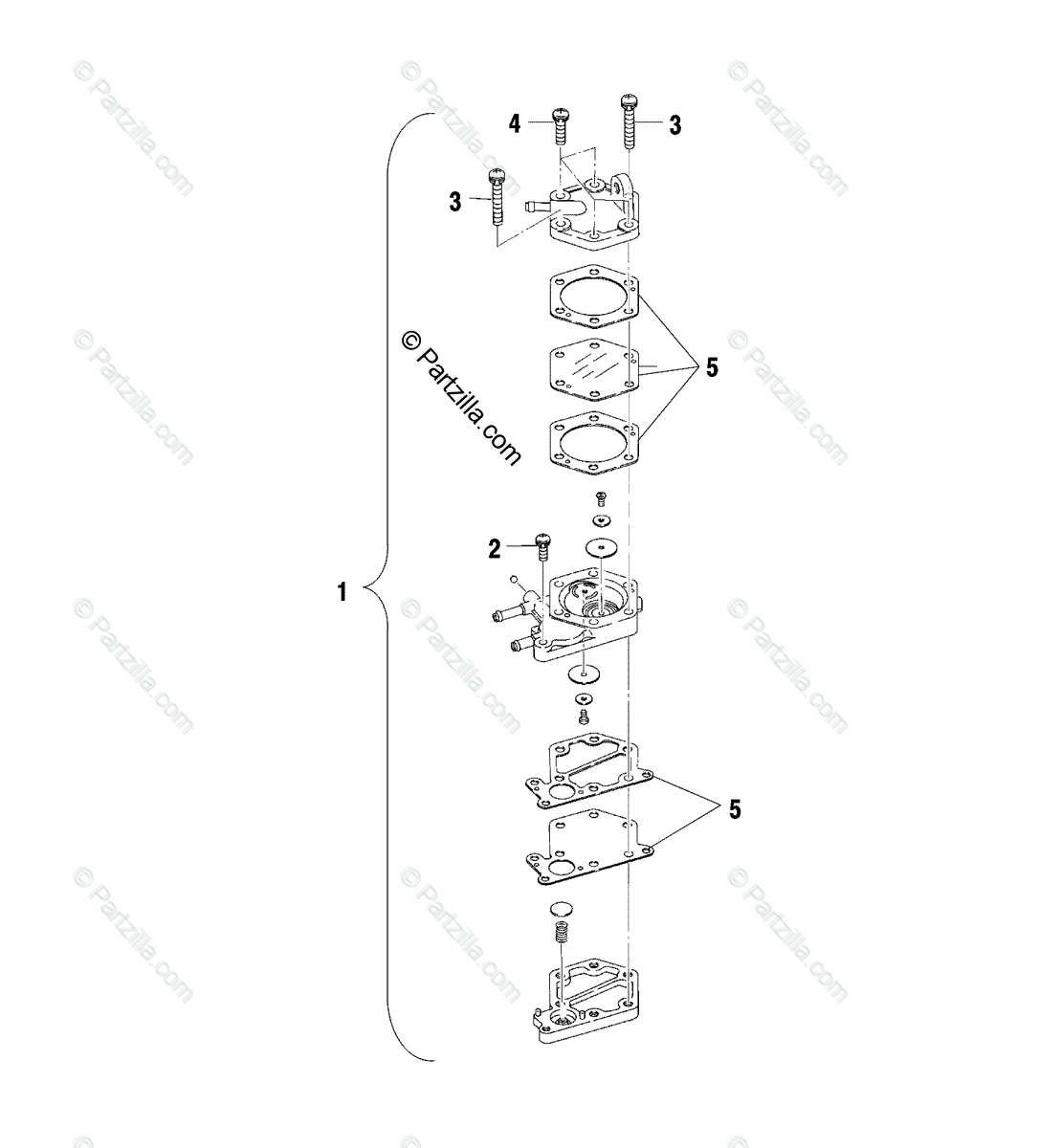 © Partzilla.com

4
3
3
5
2
1
5