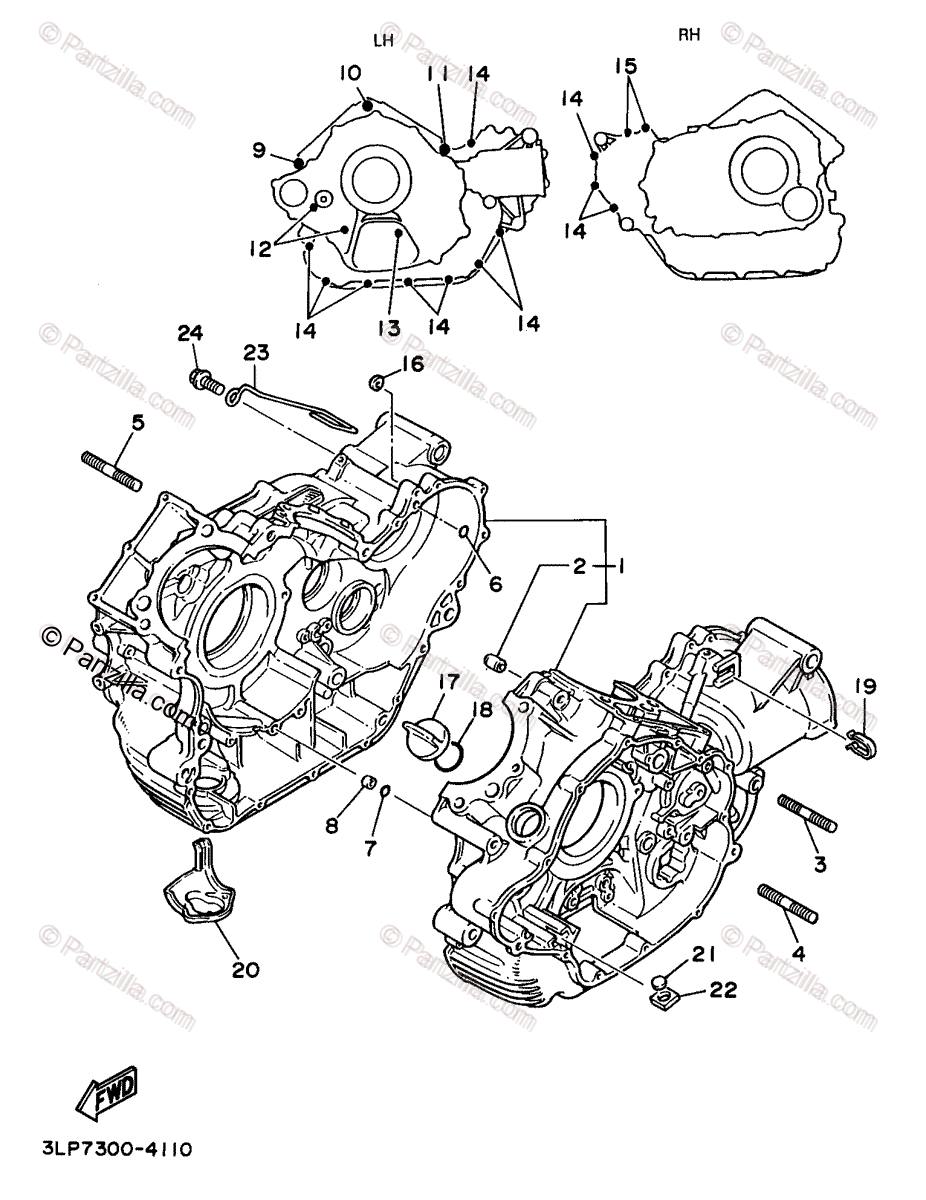 © Partzilla.com

LH

RH

10 11 14

15

9

14

12

14

14 13 14 14

24 23 16

5

6

2 1

17

18

19

8 7

3

4

20

21

22

FWD

3LP7300-4110