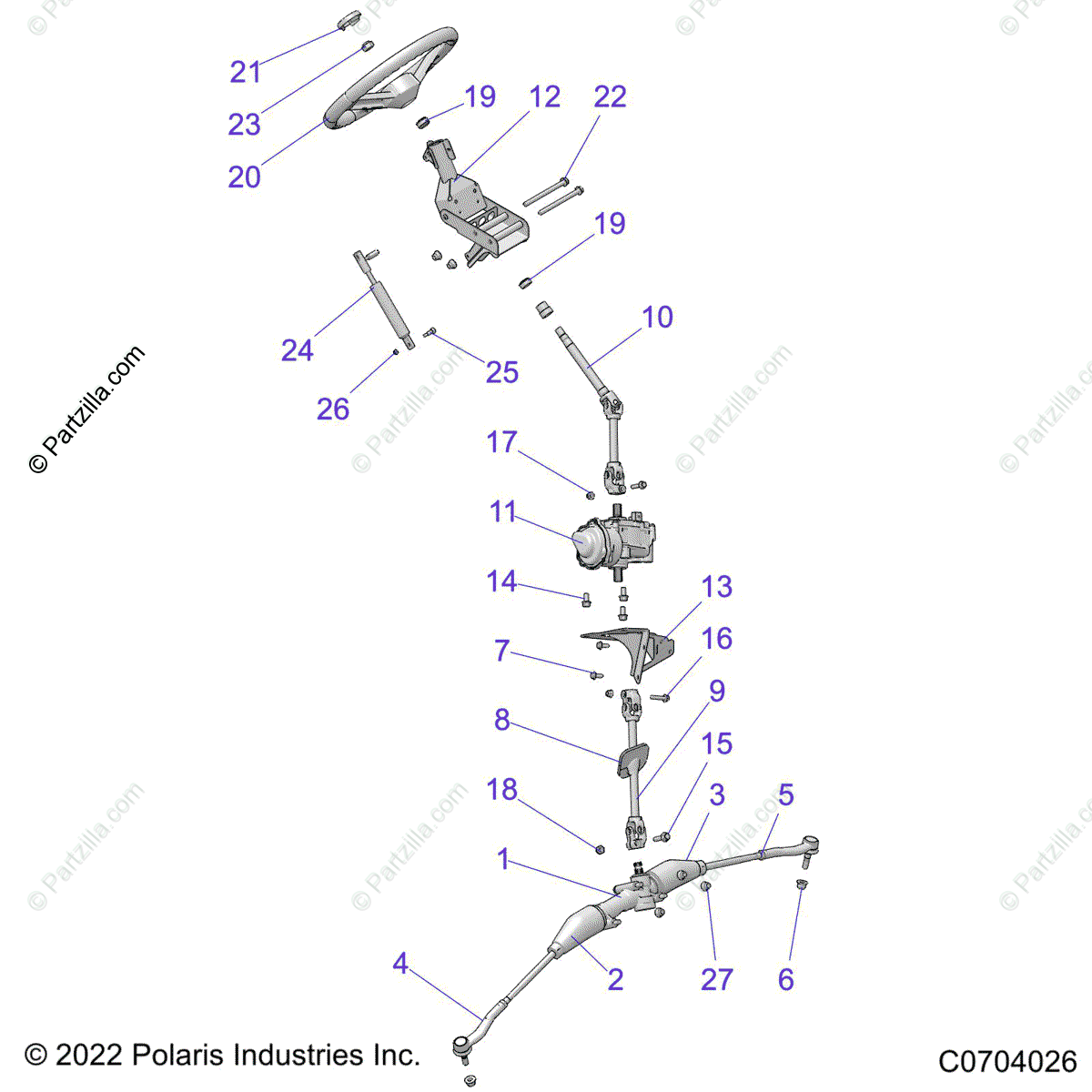 21
23
20
19
12
22
19
24
25
26
10
© Partzilla.com
17
11
14
13
7
16
9
8
15
18
3
5
1
4
2
27
6
© 2022 Polaris Industries Inc.
C0704026