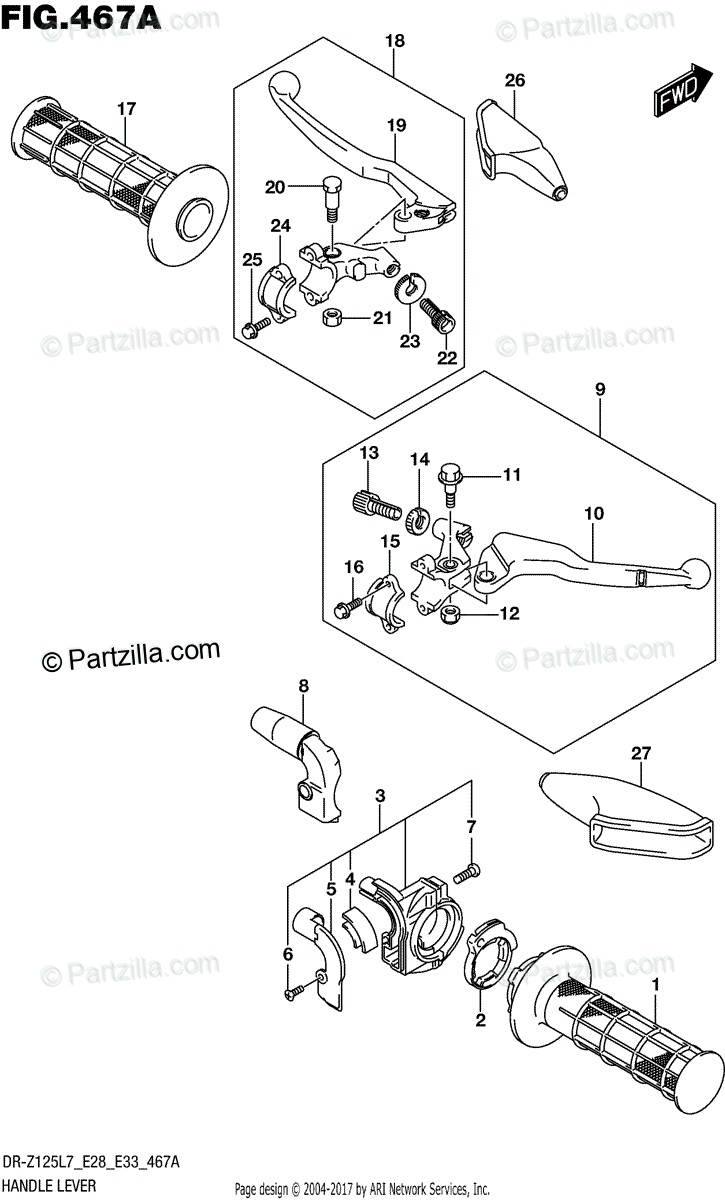 FIG.467A

© Partzilla.com

18
26
FWD
17
19
20
24
25
21
23
22

© Partzilla.com
© Partzilla.com

9
13
14
11
10
15
16
12

© Partzilla.com
© Partzilla.com

8
27
3
7
5
4
6
2
1

© Partzilla.com
© Partzilla.com

DR-Z125L7_E28_E33_467A
HANDLE LEVER

Page design © 2004-2017 by ARI Network Services, Inc.