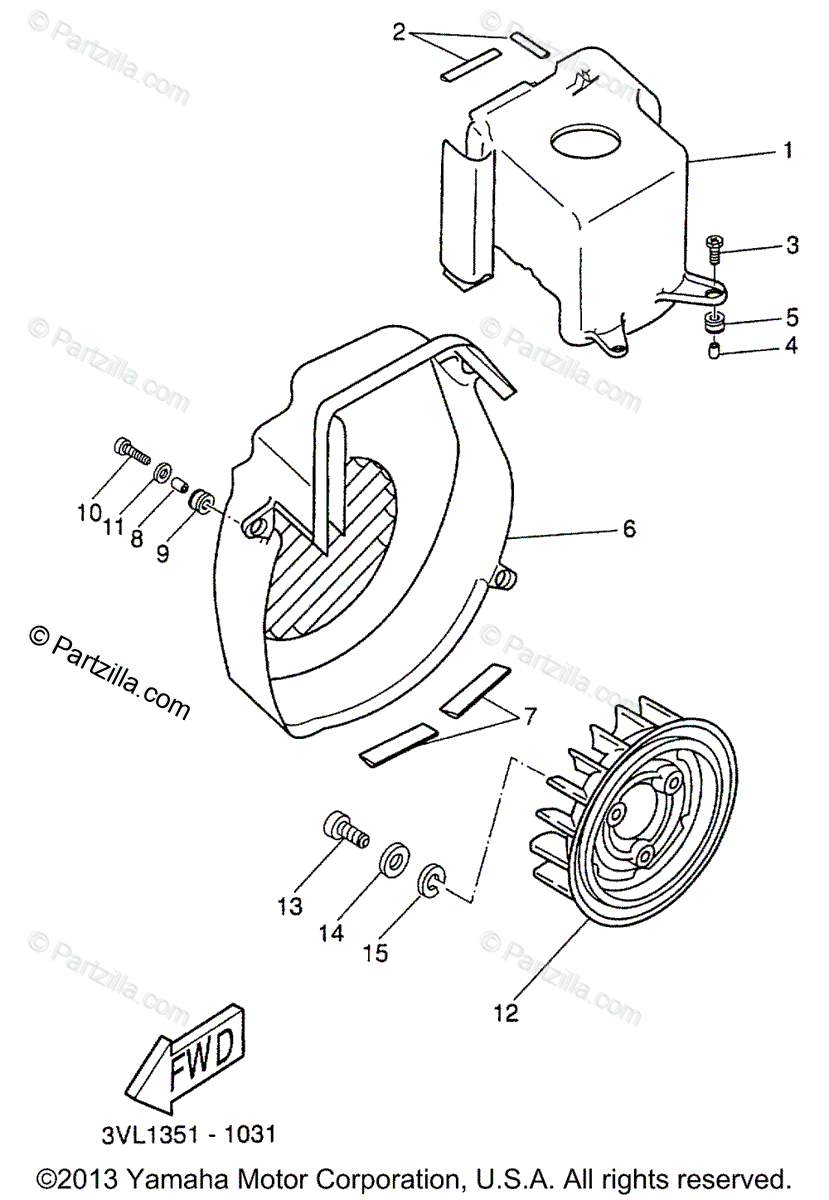 © Partzilla.com

© Partzilla.com

2

1

3

5

4

© Partzilla.com

© Partzilla.com

10

11

8

9

6

© Partzilla.com

© Partzilla.com

7

13

14

15

12

© Partzilla.com

© Partzilla.com

FWD

3VL1351 - 1031

©2013 Yamaha Motor Corporation, U.S.A. All rights reserved.