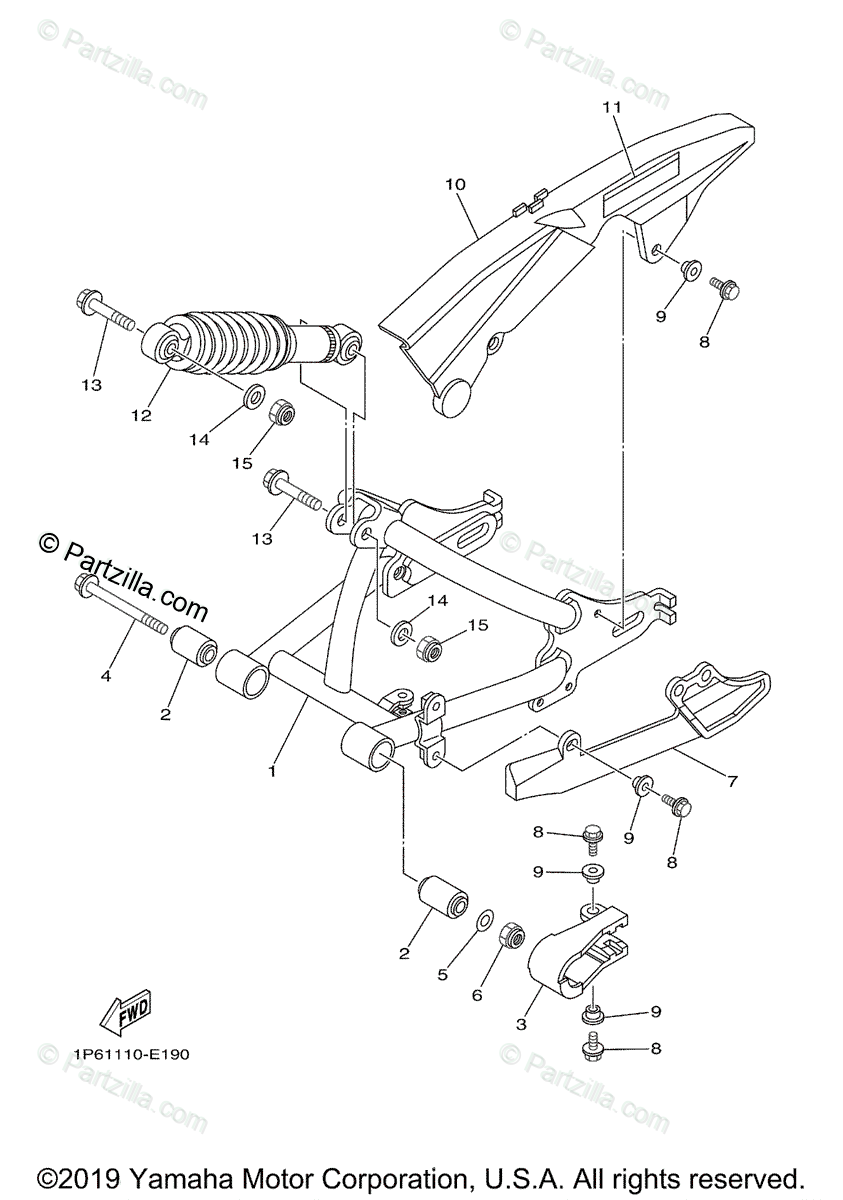 © Partzilla.com
© Partzilla.com

11
10
9
8
13
12
14
15
13
© Partzilla.com
© Partzilla.com
14
15
4
2
1
7
9
8
8
9
2
5
6
3
9
8
FWD
1P61110-E190
© Partzilla.com
© Partzilla.com

©2019 Yamaha Motor Corporation, U.S.A. All rights reserved.