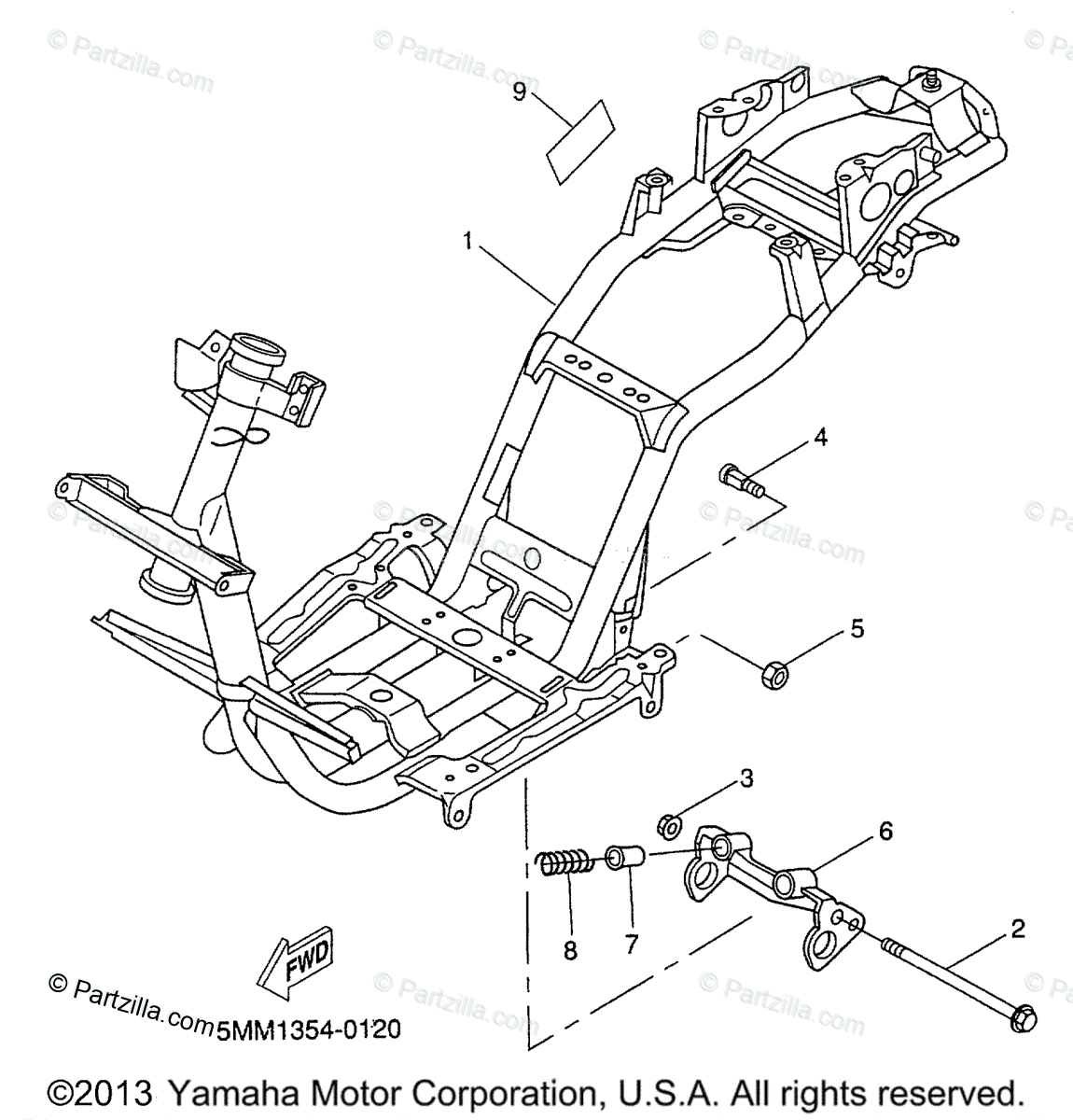 © Partzilla.com

9

1

4

5

3

6

8

7

2

FWD

© Partzilla.com 5MM1354-0120

©2013 Yamaha Motor Corporation, U.S.A. All rights reserved.