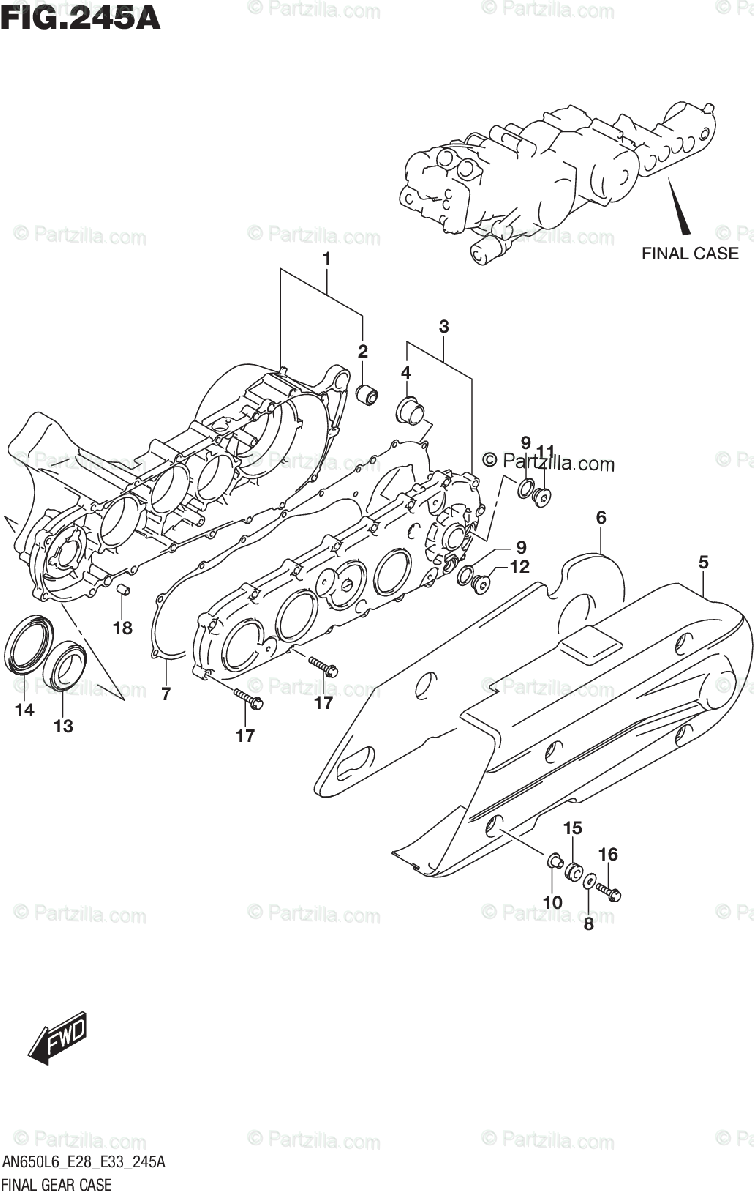 FIG.245A

© Partzilla.com

FINAL CASE

1
2
3
4
9
11
© Partzilla.com
6
5
9
12
18
7
17
17
14
13
15
16
10
8

FWD

AN650L6_E28_E33_245A
FINAL GEAR CASE