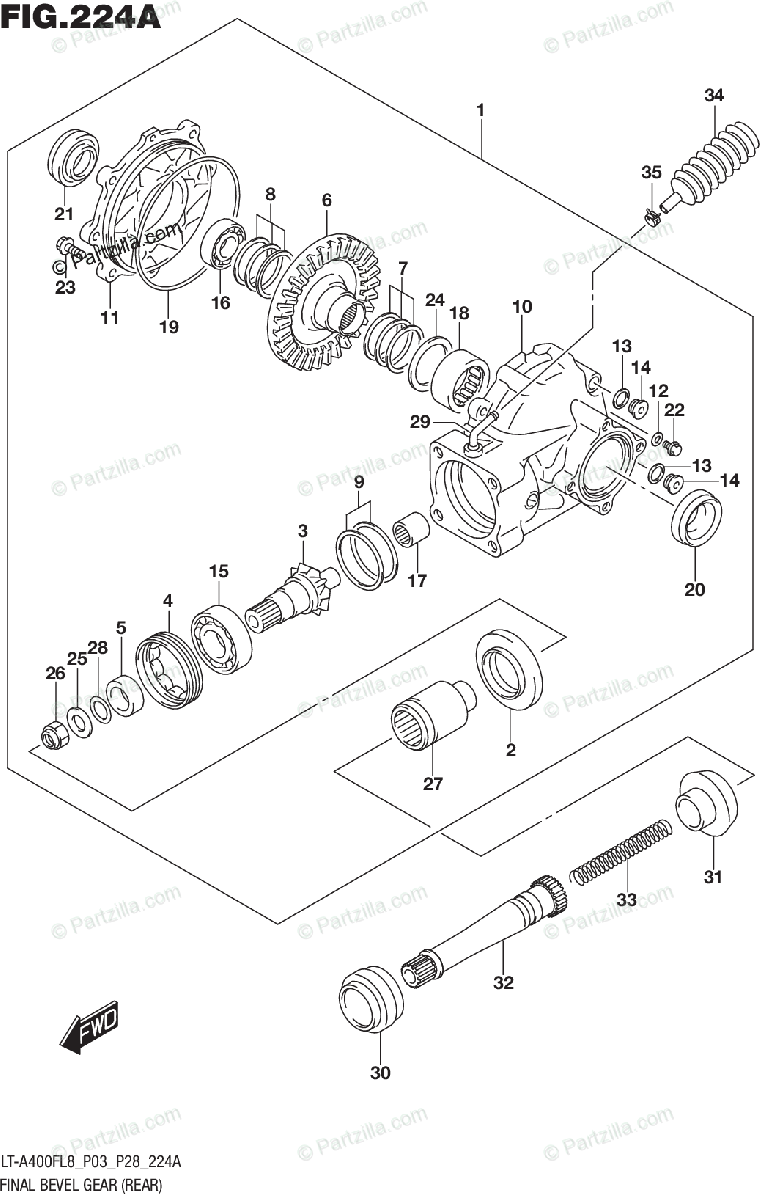 FIG.224A

© Partzilla.com

1
34
35
21
8
6
23
11
19
16
7
24
18
10
13
14
12
22
29
13
14
9
3
17
20
15
4
5
28
25
26
2
27
31
33
32
30

FWD

LT-A400FL8_P03_P28_224A
FINAL BEVEL GEAR (REAR)