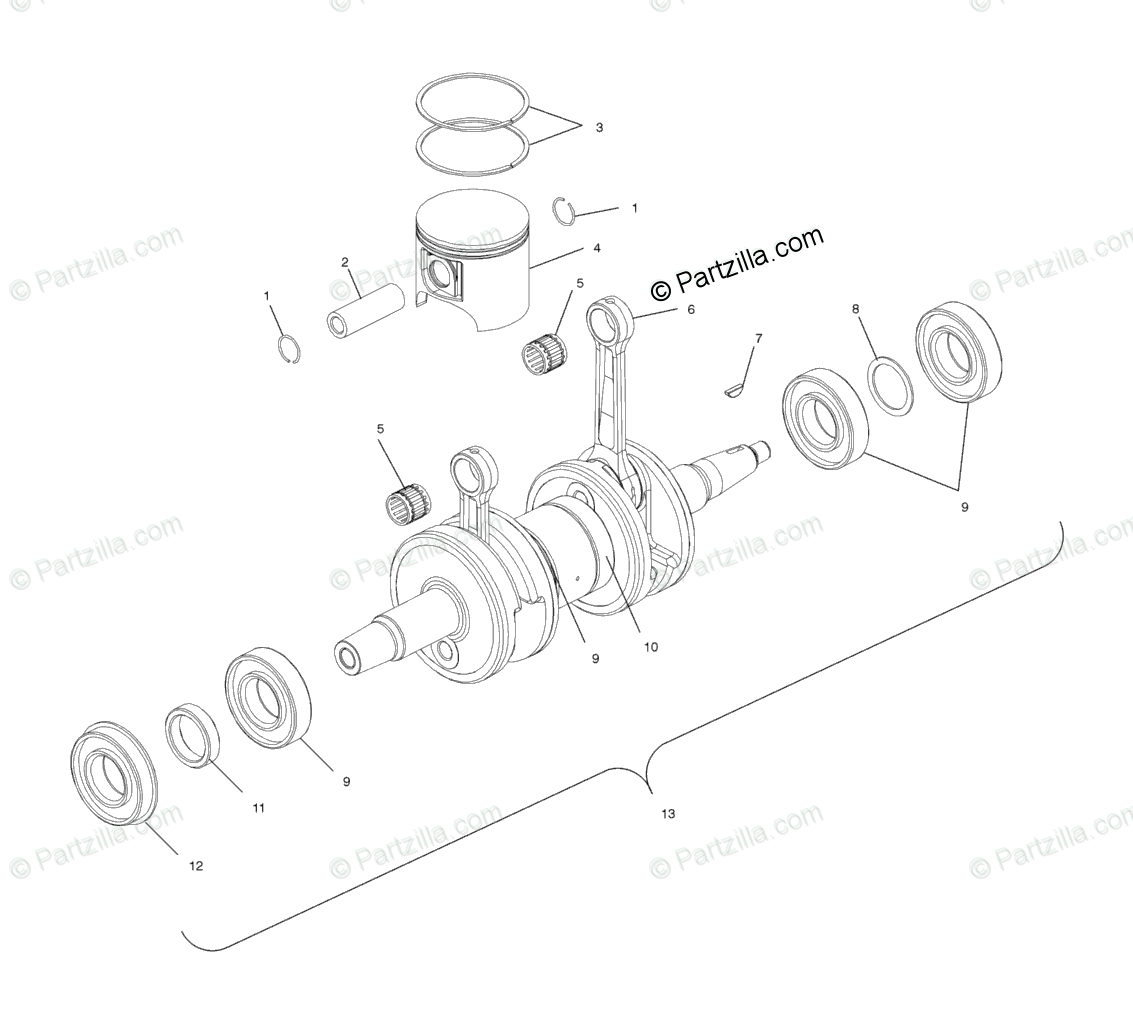 3

1

4

© Partzilla.com

2

1

5

6

7

8

5

9

9

10

9

11

12

13

© Partzilla.com
© Partzilla.com
© Partzilla.com
© Partzilla.com
© Partzilla.com
© Partzilla.com
© Partzilla.com
© Partzilla.com
© Partzilla.com
© Partzilla.com
© Partzilla.com