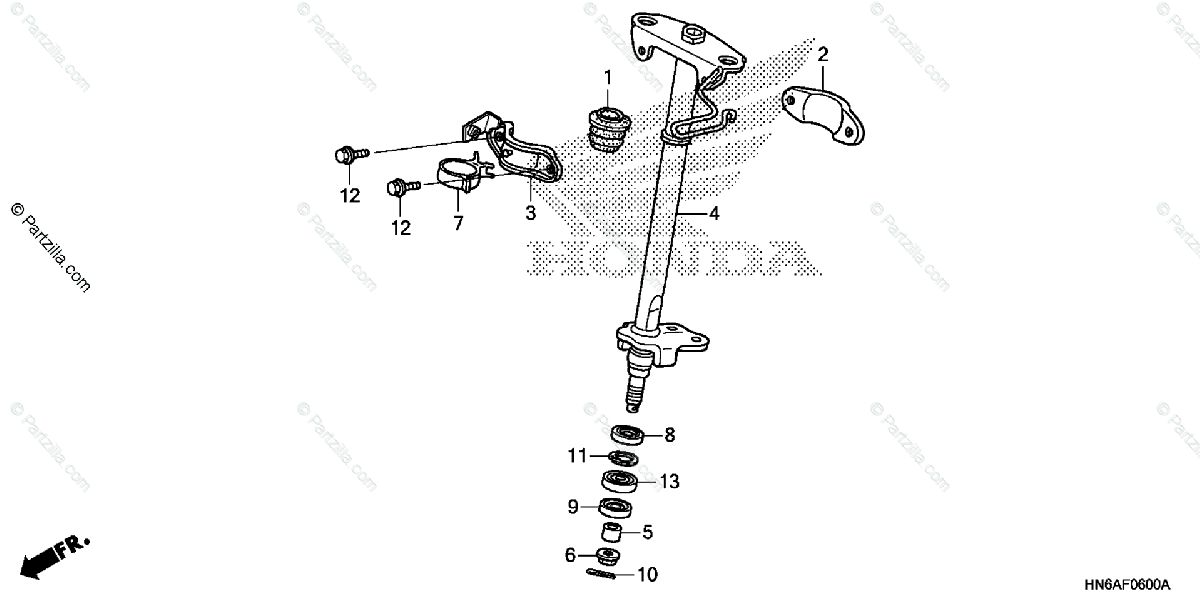 © Partzilla.com

1

2

12

12

7

3

4

HONDA

8

11

13

9

5

6

10

FR.

HN6AF0600A