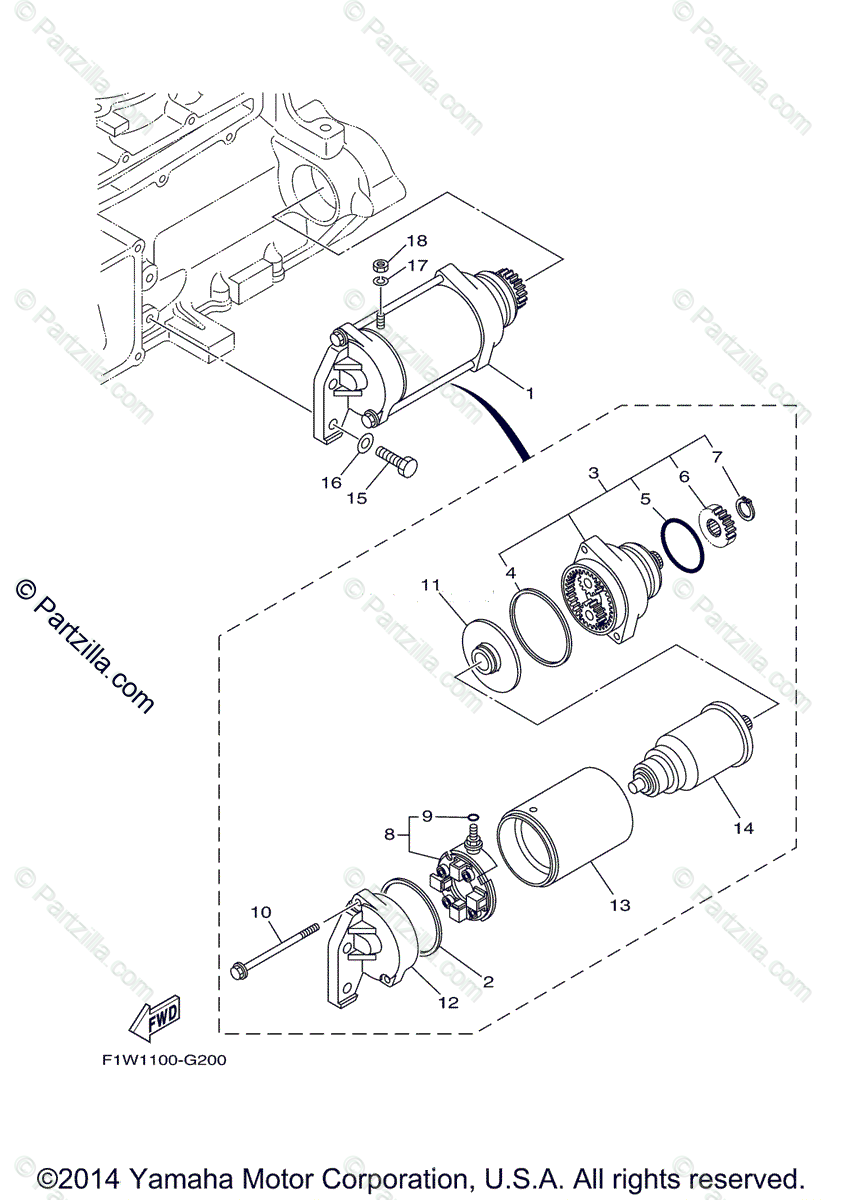 © Partzilla.com

18
17
1
16
15
3
7
6
5
4
11
9
8
14
13
10
2
12
FWD
F1W1100-G200

©2014 Yamaha Motor Corporation, U.S.A. All rights reserved.