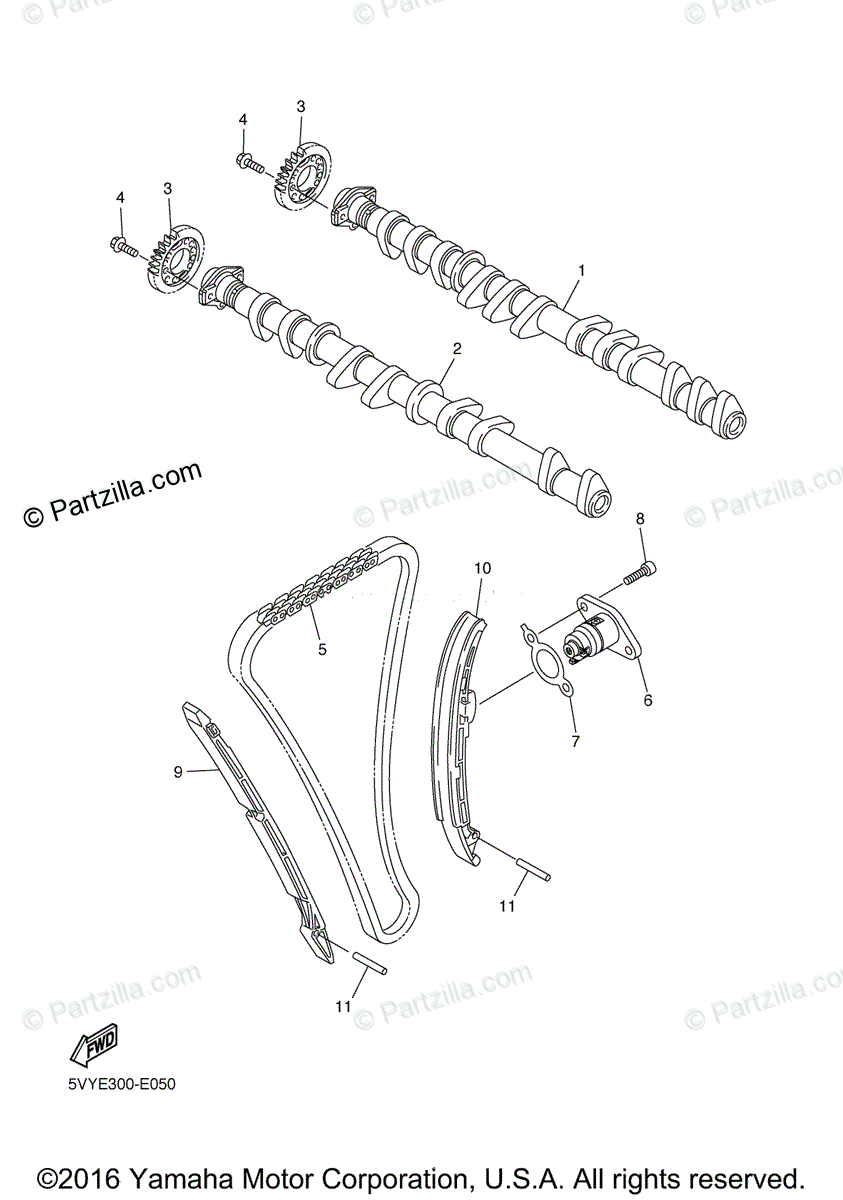 © Partzilla.com

© Partzilla.com

© Partzilla.com

4

3

4

3

1

2

© Partzilla.com

© Partzilla.com

© Partzilla.com

8

10

5

6

7

9

11

11

© Partzilla.com

© Partzilla.com

© Partzilla.com

FWD

5VYE300-E050

©2016 Yamaha Motor Corporation, U.S.A. All rights reserved.