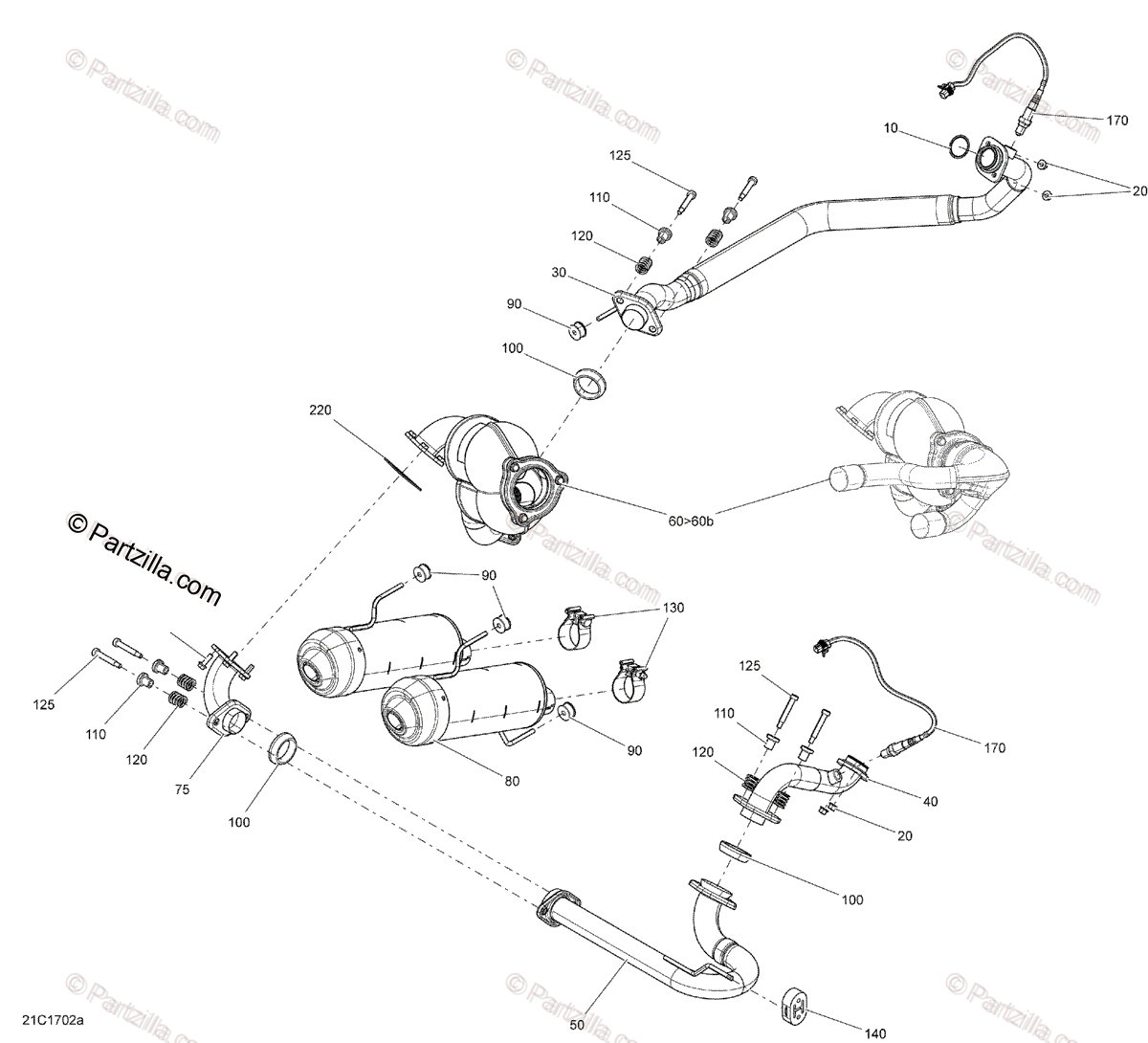 © Partzilla.com
© Partzilla.com
© Partzilla.com
170
10
20
125
110
120
30
90
100
220
60>60b
© Partzilla.com
© Partzilla.com
© Partzilla.com
90
130
125
110
120
75
100
80
90
125
110
120
170
40
20
100
50
140
21C1702a
© Partzilla.com
© Partzilla.com
© Partzilla.com